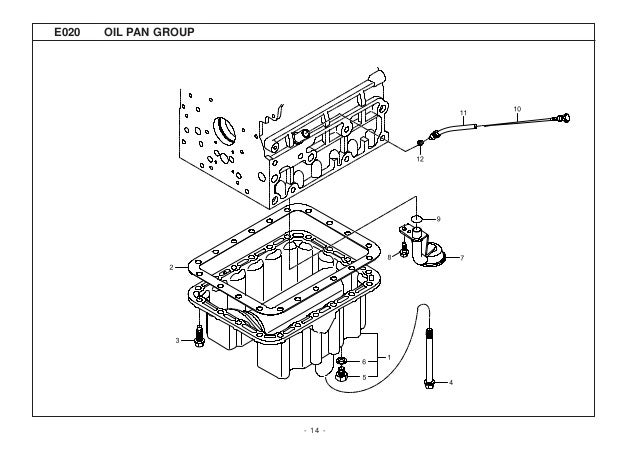 E020 OIL PAN GROUP

11
10
12
9
8
7
2
3
6
1
5
4

- 14 -