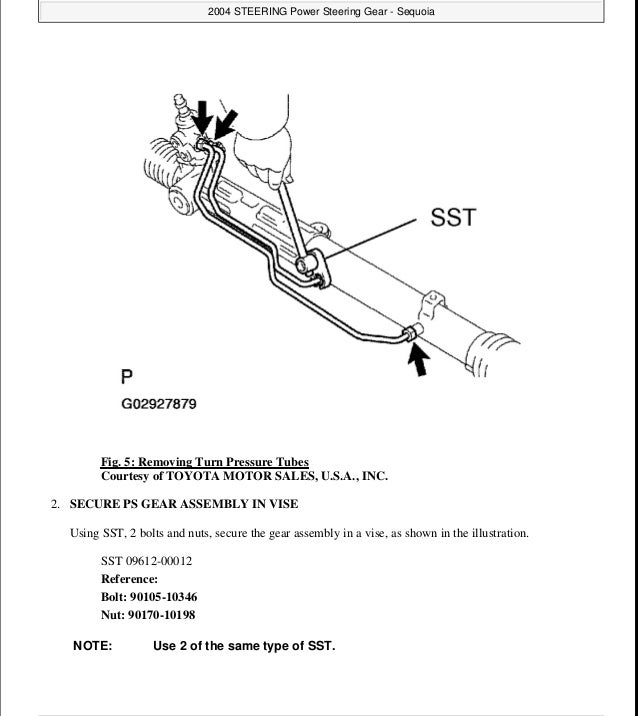 2004 STEERING Power Steering Gear - Sequoia

SST

P

G02927879

Fig. 5: Removing Turn Pressure Tubes
Courtesy of TOYOTA MOTOR SALES, U.S.A., INC.

2. SECURE PS GEAR ASSEMBLY IN VISE

Using SST, 2 bolts and nuts, secure the gear assembly in a vise, as shown in the illustration.

SST 09612-00012
Reference:
Bolt: 90105-10346
Nut: 90170-10198

NOTE: Use 2 of the same type of SST.