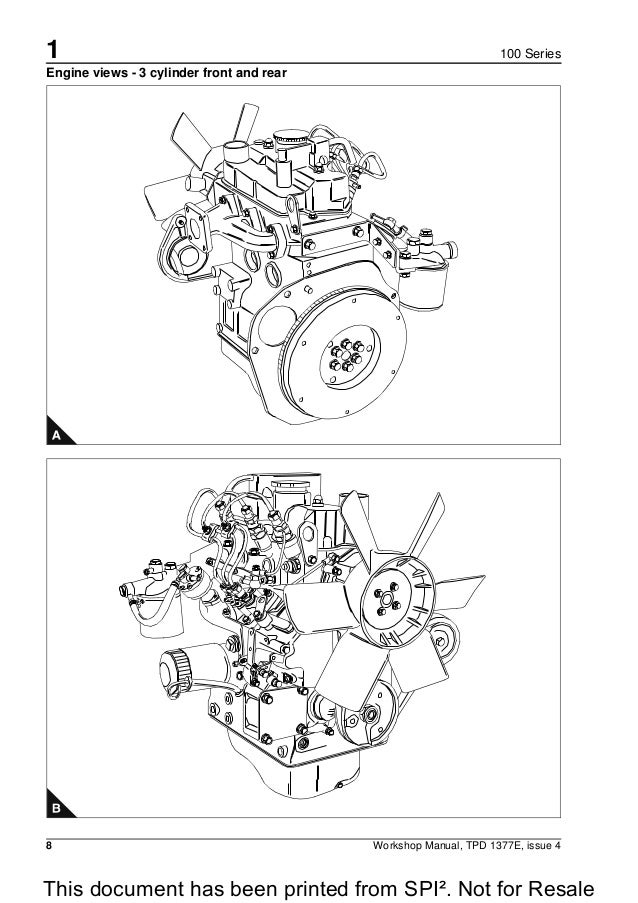 1

100 Series

Engine views - 3 cylinder front and rear

A

B

8

Workshop Manual, TPD 1377E, issue 4

This document has been printed from SPI². Not for Resale