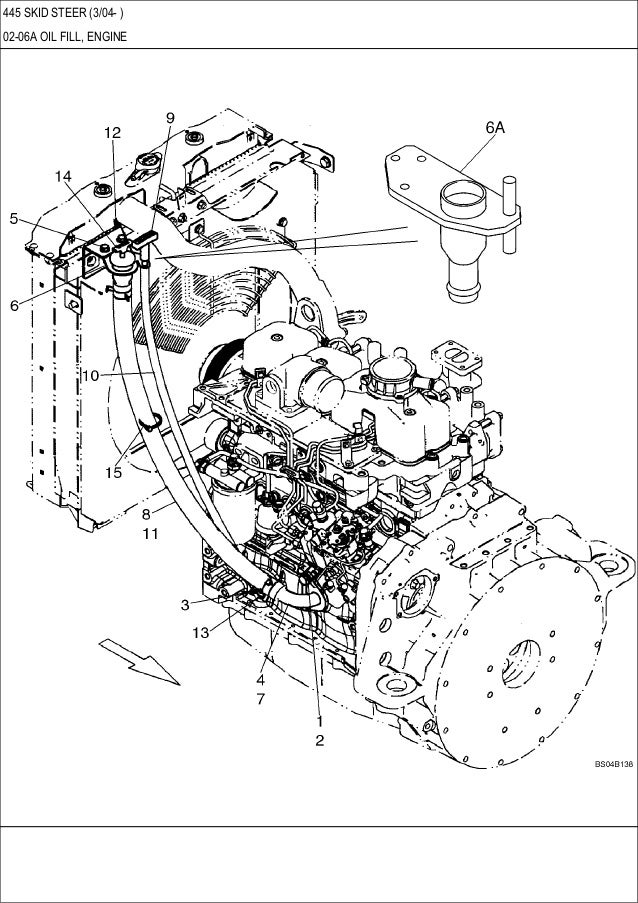 445 SKID STEER (3/04- )

02-06A OIL FILL, ENGINE

9
12
6A
14
5
6
10
15
8
11
3
13
4
7
1
2
BS04B136