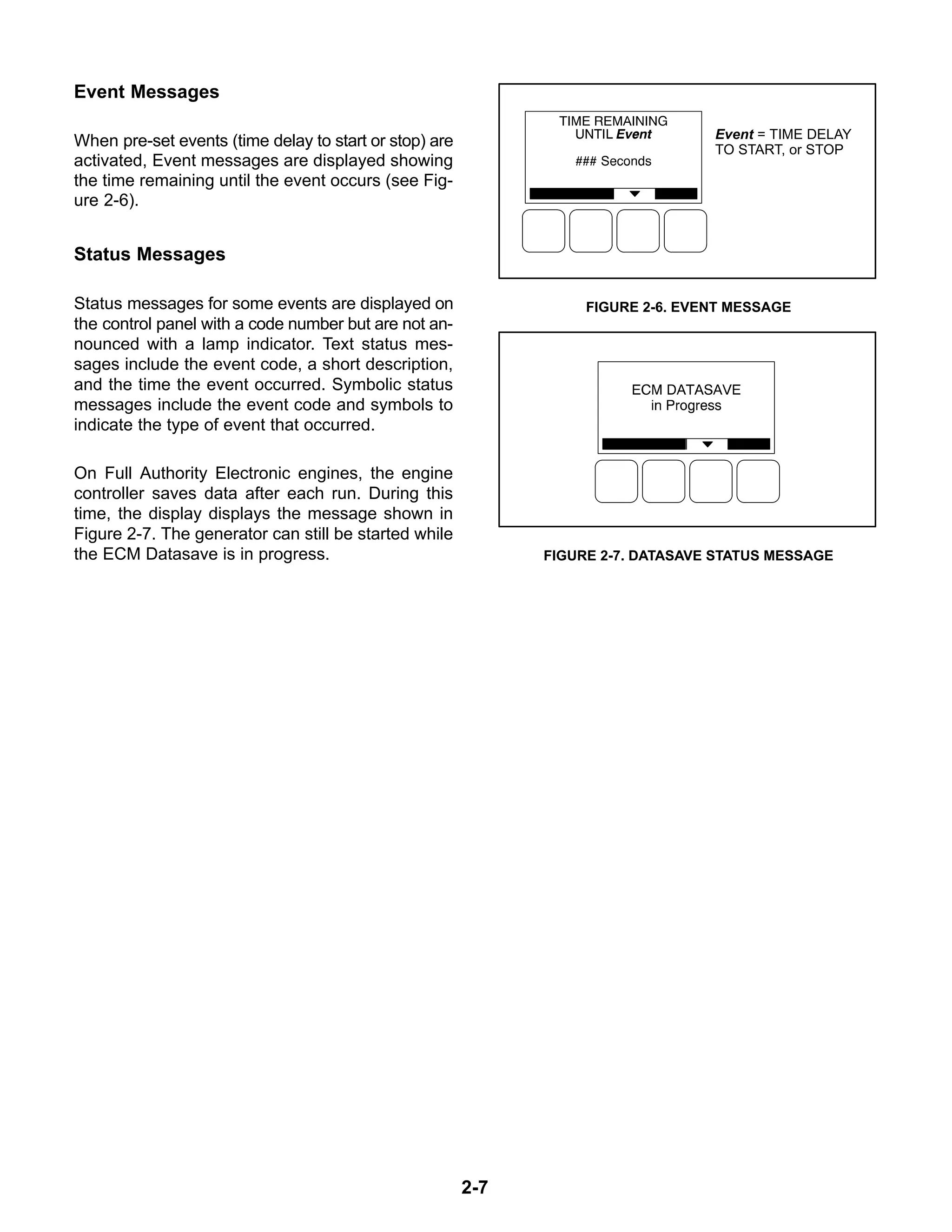 Event Messages

When pre-set events (time delay to start or stop) are activated, Event messages are displayed showing the time remaining until the event occurs (see Figure 2-6).

Status Messages

Status messages for some events are displayed on the control panel with a code number but are not announced with a lamp indicator. Text status messages include the event code, a short description, and the time the event occurred. Symbolic status messages include the event code and symbols to indicate the type of event that occurred.

On Full Authority Electronic engines, the engine controller saves data after each run. During this time, the display displays the message shown in Figure 2-7. The generator can still be started while the ECM Datasave is in progress.

TIME REMAINING
UNTIL Event

### Seconds

Event = TIME DELAY TO START, or STOP

FIGURE 2-6. EVENT MESSAGE

ECM DATASAVE
in Progress

FIGURE 2-7. DATASAVE STATUS MESSAGE

2-7