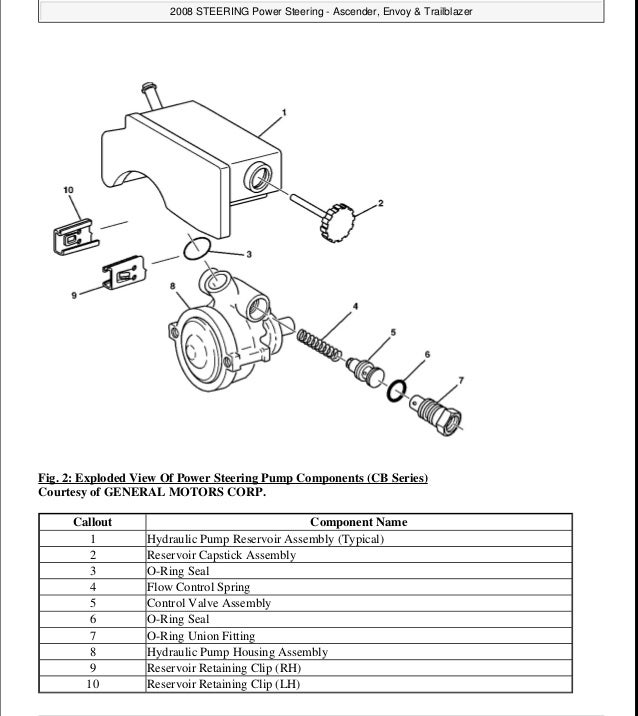 2008 STEERING Power Steering - Ascender, Envoy & Trailblazer

1

10

2

3

9

8

4

5

6

7

Fig. 2: Exploded View Of Power Steering Pump Components (CB Series)
Courtesy of GENERAL MOTORS CORP.

| Callout | Component Name |
|---|---|
| 1 | Hydraulic Pump Reservoir Assembly (Typical) |
| 2 | Reservoir Capstick Assembly |
| 3 | O-Ring Seal |
| 4 | Flow Control Spring |
| 5 | Control Valve Assembly |
| 6 | O-Ring Seal |
| 7 | O-Ring Union Fitting |
| 8 | Hydraulic Pump Housing Assembly |
| 9 | Reservoir Retaining Clip (RH) |
| 10 | Reservoir Retaining Clip (LH) |