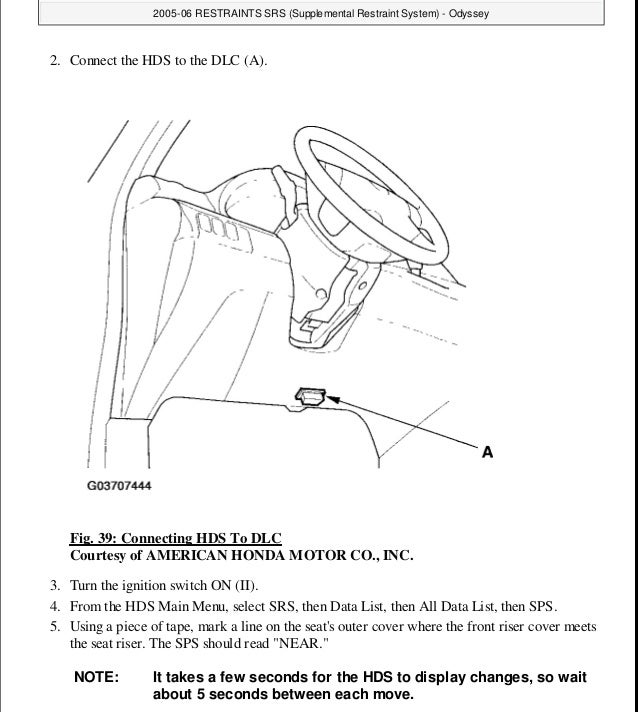 2005-06 RESTRAINTS SRS (Supplemental Restraint System) - Odyssey

2. Connect the HDS to the DLC (A).

A

G03707444

Fig. 39: Connecting HDS To DLC
Courtesy of AMERICAN HONDA MOTOR CO., INC.

3. Turn the ignition switch ON (II).
4. From the HDS Main Menu, select SRS, then Data List, then All Data List, then SPS.
5. Using a piece of tape, mark a line on the seat's outer cover where the front riser cover meets the seat riser. The SPS should read "NEAR."

NOTE: It takes a few seconds for the HDS to display changes, so wait about 5 seconds between each move.