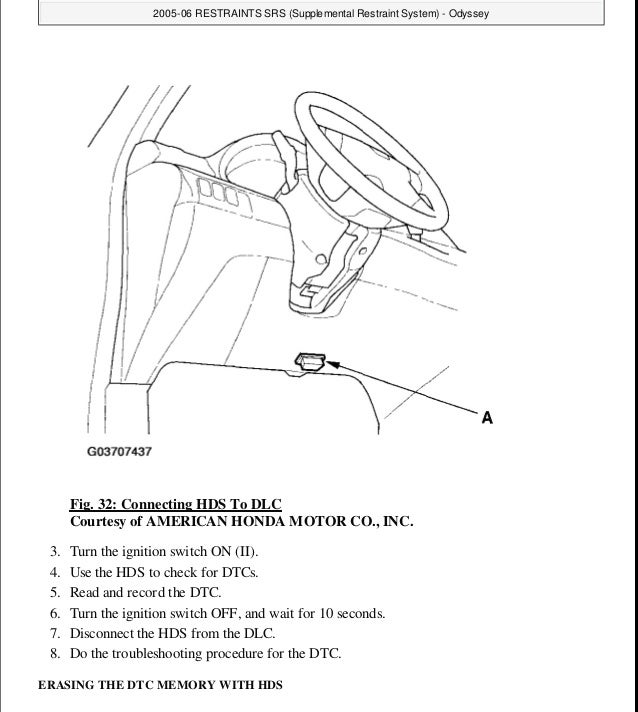 2005-06 RESTRAINTS SRS (Supplemental Restraint System) - Odyssey

A

G03707437

Fig. 32: Connecting HDS To DLC
Courtesy of AMERICAN HONDA MOTOR CO., INC.

3. Turn the ignition switch ON (II).
4. Use the HDS to check for DTCs.
5. Read and record the DTC.
6. Turn the ignition switch OFF, and wait for 10 seconds.
7. Disconnect the HDS from the DLC.
8. Do the troubleshooting procedure for the DTC.

ERASING THE DTC MEMORY WITH HDS