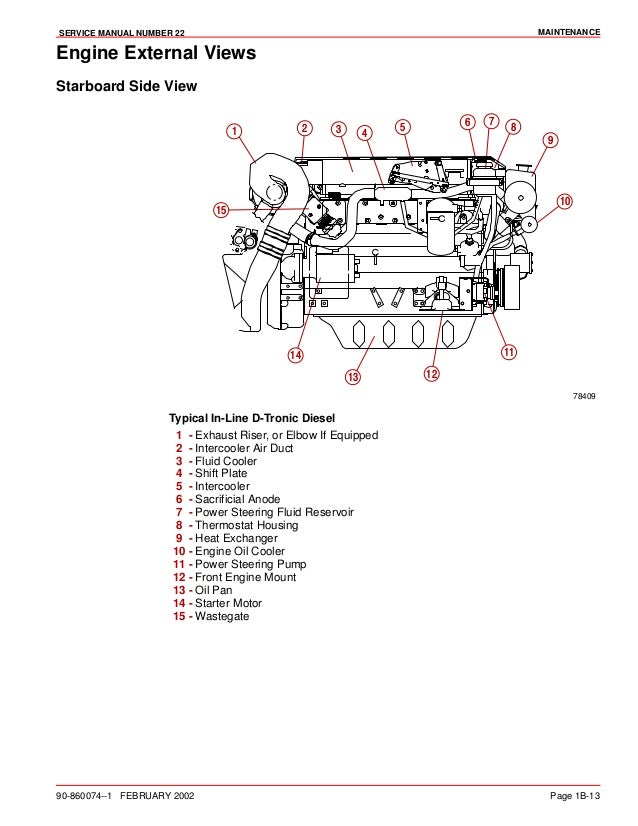 SERVICE MANUAL NUMBER 22

MAINTENANCE

Engine External Views

Starboard Side View

1 2 3 4 5 6 7 8 9 10 15 14 13 12 11

78409

Typical In-Line D-Tronic Diesel

1 - Exhaust Riser, or Elbow If Equipped
2 - Intercooler Air Duct
3 - Fluid Cooler
4 - Shift Plate
5 - Intercooler
6 - Sacrificial Anode
7 - Power Steering Fluid Reservoir
8 - Thermostat Housing
9 - Heat Exchanger
10 - Engine Oil Cooler
11 - Power Steering Pump
12 - Front Engine Mount
13 - Oil Pan
14 - Starter Motor
15 - Wastegate

90-860074--1 FEBRUARY 2002

Page 1B-13