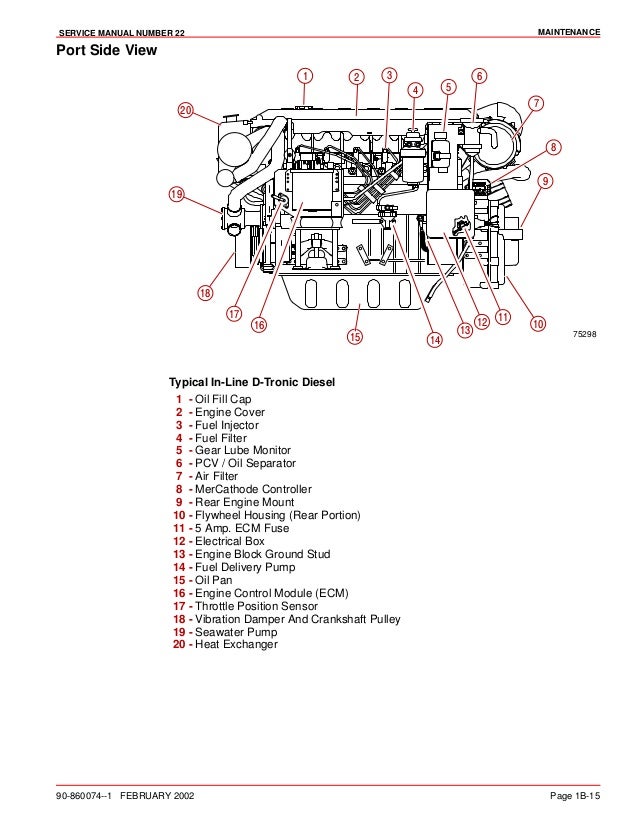 SERVICE MANUAL NUMBER 22
MAINTENANCE

Port Side View

1
2
3
4
5
6
7
8
9
10
11
12
13
14
15
16
17
18
19
20

75298

Typical In-Line D-Tronic Diesel

1 - Oil Fill Cap
2 - Engine Cover
3 - Fuel Injector
4 - Fuel Filter
5 - Gear Lube Monitor
6 - PCV / Oil Separator
7 - Air Filter
8 - MerCathode Controller
9 - Rear Engine Mount
10 - Flywheel Housing (Rear Portion)
11 - 5 Amp. ECM Fuse
12 - Electrical Box
13 - Engine Block Ground Stud
14 - Fuel Delivery Pump
15 - Oil Pan
16 - Engine Control Module (ECM)
17 - Throttle Position Sensor
18 - Vibration Damper And Crankshaft Pulley
19 - Seawater Pump
20 - Heat Exchanger

90-860074--1 FEBRUARY 2002
Page 1B-15