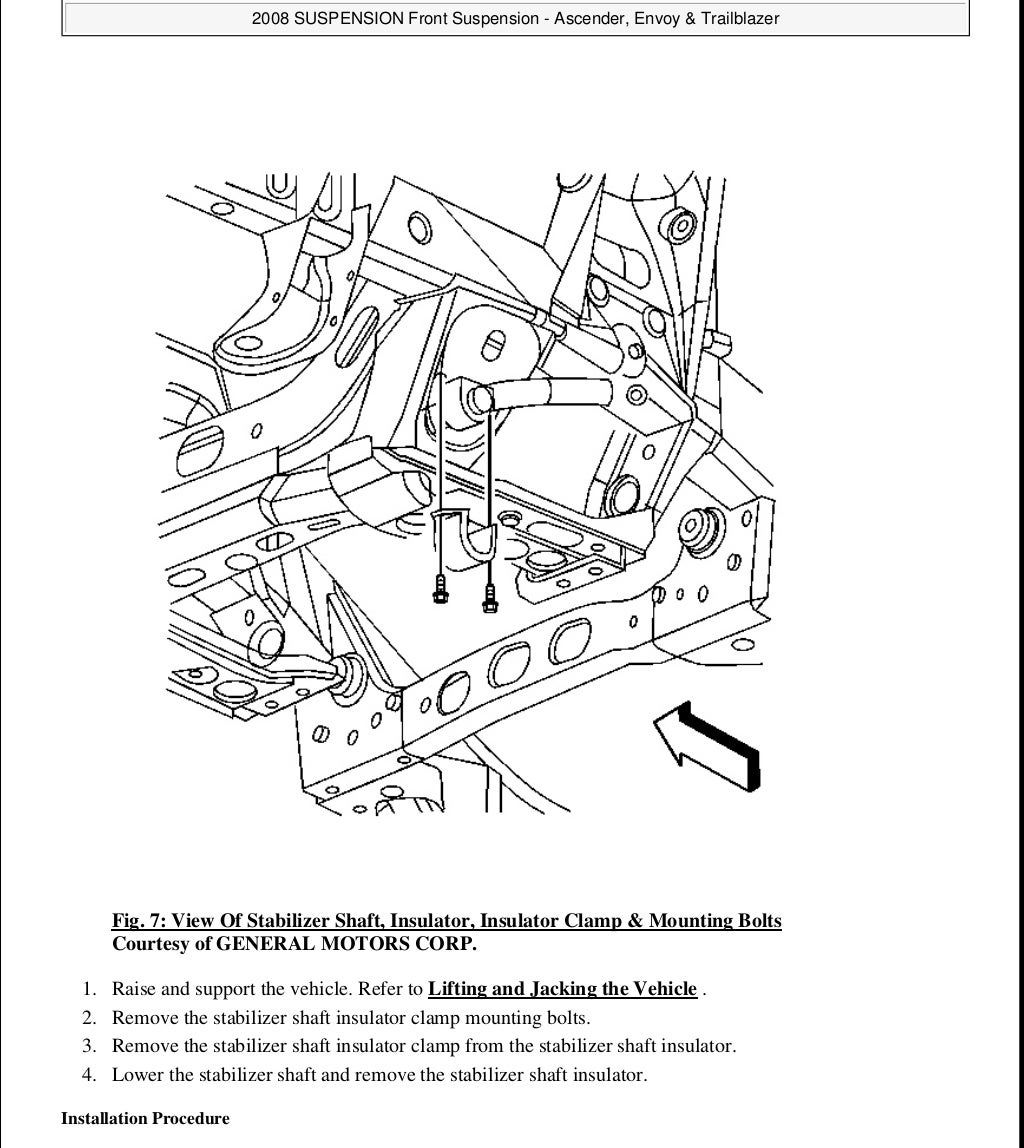 2008 SUSPENSION Front Suspension - Ascender, Envoy & Trailblazer

Fig. 7: View Of Stabilizer Shaft, Insulator, Insulator Clamp & Mounting Bolts
Courtesy of GENERAL MOTORS CORP.

1. Raise and support the vehicle. Refer to Lifting and Jacking the Vehicle .
2. Remove the stabilizer shaft insulator clamp mounting bolts.
3. Remove the stabilizer shaft insulator clamp from the stabilizer shaft insulator.
4. Lower the stabilizer shaft and remove the stabilizer shaft insulator.

Installation Procedure