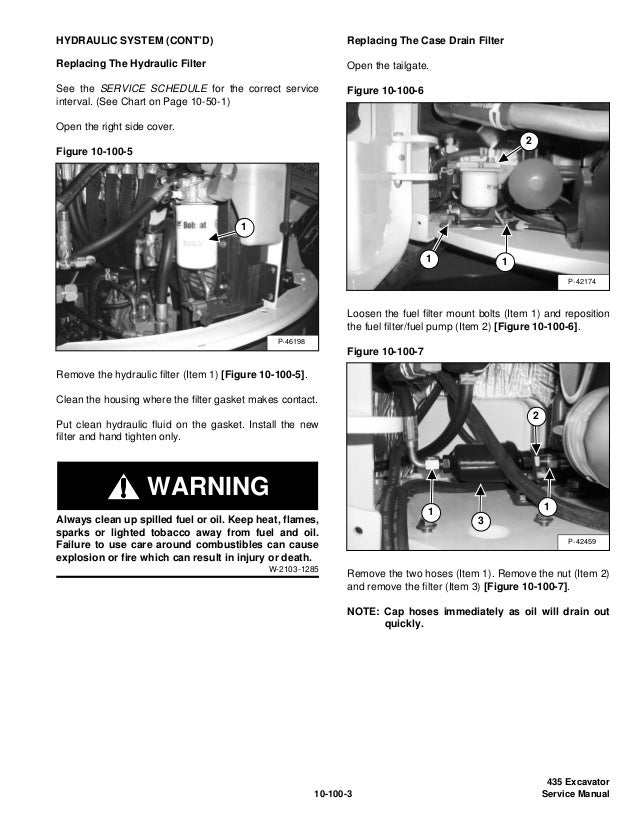 HYDRAULIC SYSTEM (CONT'D)

Replacing The Hydraulic Filter

See the SERVICE SCHEDULE for the correct service interval. (See Chart on Page 10-50-1)

Open the right side cover.

Figure 10-100-5

Bobcat

1

P-46198

Remove the hydraulic filter (Item 1) [Figure 10-100-5].

Clean the housing where the filter gasket makes contact.

Put clean hydraulic fluid on the gasket. Install the new filter and hand tighten only.

WARNING

Always clean up spilled fuel or oil. Keep heat, flames, sparks or lighted tobacco away from fuel and oil. Failure to use care around combustibles can cause explosion or fire which can result in injury or death.

W-2103-1285

Replacing The Case Drain Filter

Open the tailgate.

Figure 10-100-6

2

1

1

P-42174

Loosen the fuel filter mount bolts (Item 1) and reposition the fuel filter/fuel pump (Item 2) [Figure 10-100-6].

Figure 10-100-7

2

1

3

1

P-42459

Remove the two hoses (Item 1). Remove the nut (Item 2) and remove the filter (Item 3) [Figure 10-100-7].

NOTE: Cap hoses immediately as oil will drain out quickly.

10-100-3

435 Excavator
Service Manual