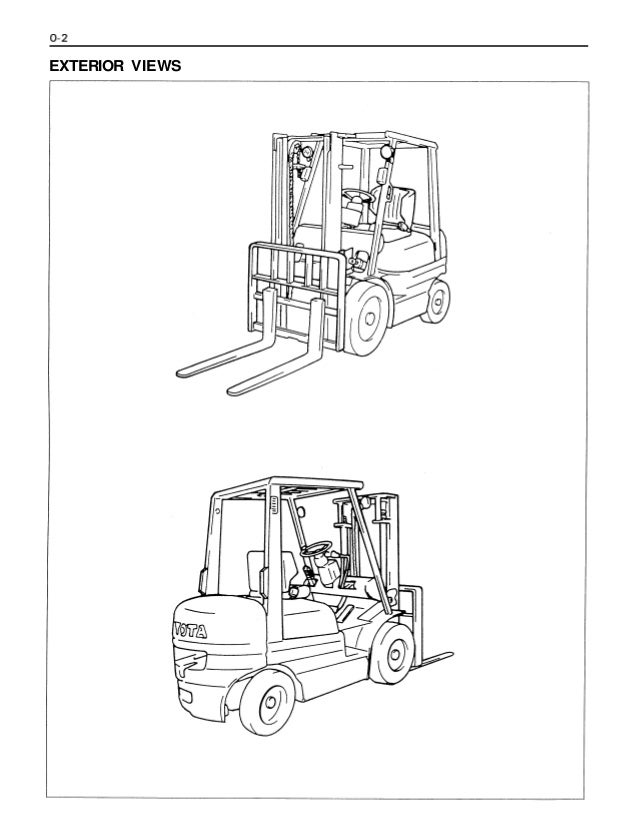 0-2

EXTERIOR VIEWS

YOTA