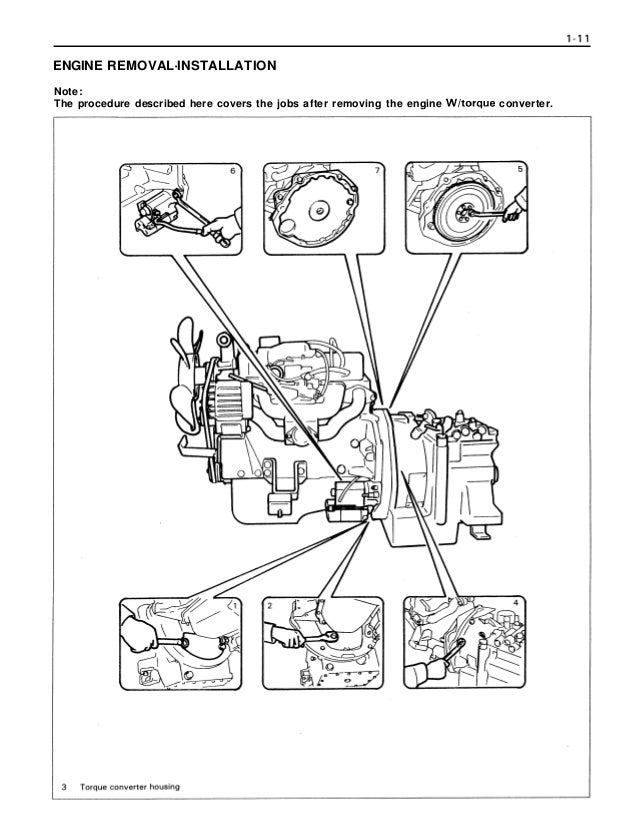 1-11

ENGINE REMOVAL·INSTALLATION

Note:
The procedure described here covers the jobs after removing the engine W/torque converter.

6

7

5

1

2

4

3 Torque converter housing