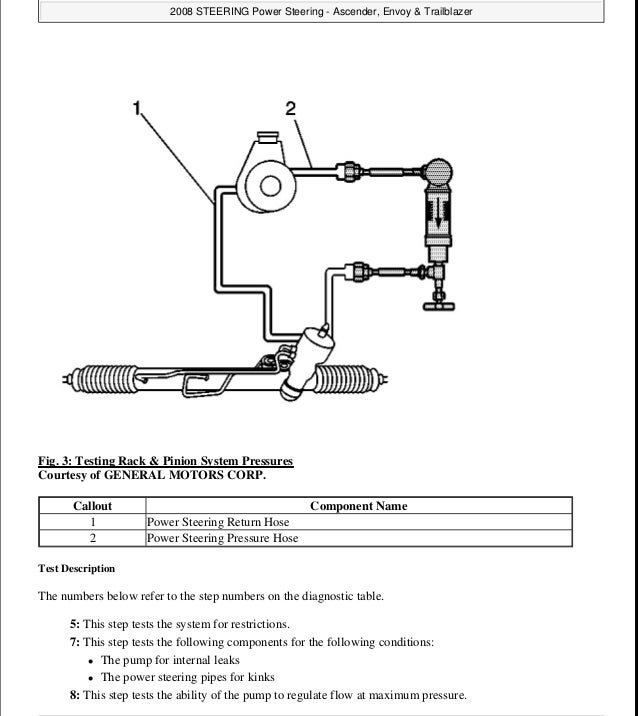 2008 STEERING Power Steering - Ascender, Envoy & Trailblazer

1

2

Fig. 3: Testing Rack & Pinion System Pressures
Courtesy of GENERAL MOTORS CORP.

| Callout | Component Name |
|---|---|
| 1 | Power Steering Return Hose |
| 2 | Power Steering Pressure Hose |

Test Description

The numbers below refer to the step numbers on the diagnostic table.

5: This step tests the system for restrictions.
7: This step tests the following components for the following conditions:
• The pump for internal leaks
• The power steering pipes for kinks
8: This step tests the ability of the pump to regulate flow at maximum pressure.