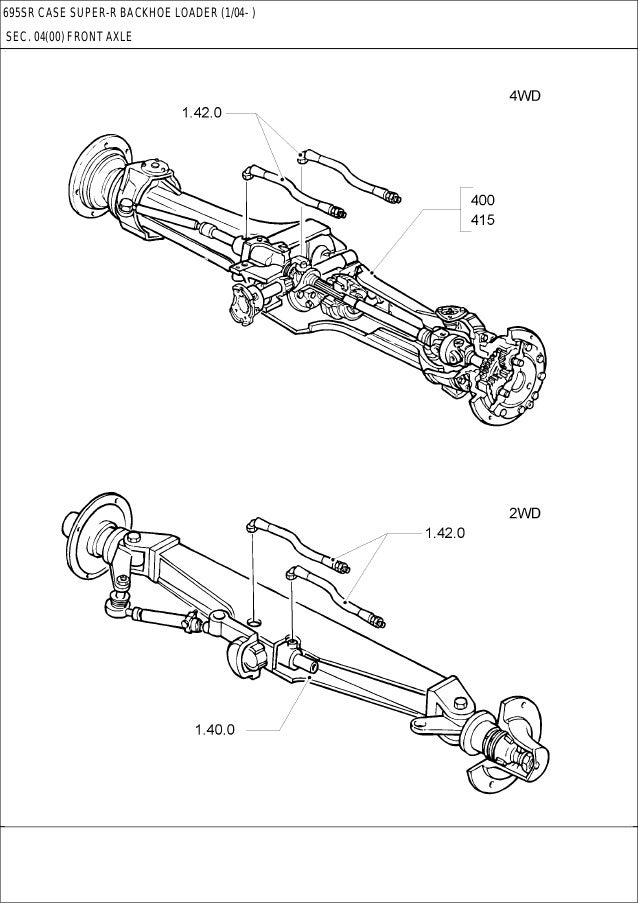 695SR CASE SUPER-R BACKHOE LOADER (1/04- )
SEC. 04(00) FRONT AXLE

4WD

1.42.0

400
415

2WD

1.42.0

1.40.0