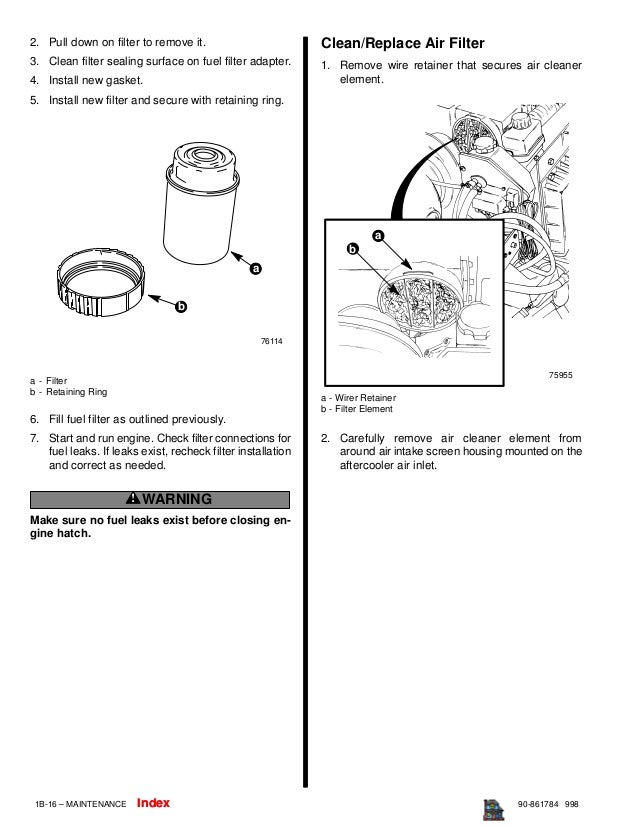 2. Pull down on filter to remove it.

3. Clean filter sealing surface on fuel filter adapter.

4. Install new gasket.

5. Install new filter and secure with retaining ring.

a

b

76114

a - Filter
b - Retaining Ring

6. Fill fuel filter as outlined previously.

7. Start and run engine. Check filter connections for fuel leaks. If leaks exist, recheck filter installation and correct as needed.

WARNING

Make sure no fuel leaks exist before closing engine hatch.

Clean/Replace Air Filter

1. Remove wire retainer that secures air cleaner element.

a

b

75955

a - Wirer Retainer
b - Filter Element

2. Carefully remove air cleaner element from around air intake screen housing mounted on the aftercooler air inlet.

1B-16 – MAINTENANCE Index

90-861784 998