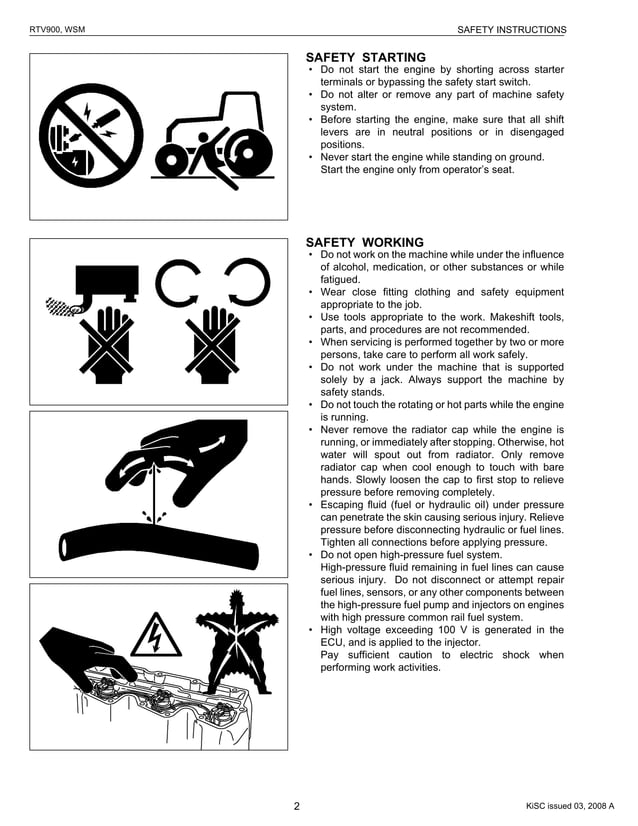 RTV900, WSM

SAFETY INSTRUCTIONS

SAFETY STARTING

• Do not start the engine by shorting across starter terminals or bypassing the safety start switch.
• Do not alter or remove any part of machine safety system.
• Before starting the engine, make sure that all shift levers are in neutral positions or in disengaged positions.
• Never start the engine while standing on ground. Start the engine only from operator's seat.

SAFETY WORKING

• Do not work on the machine while under the influence of alcohol, medication, or other substances or while fatigued.
• Wear close fitting clothing and safety equipment appropriate to the job.
• Use tools appropriate to the work. Makeshift tools, parts, and procedures are not recommended.
• When servicing is performed together by two or more persons, take care to perform all work safely.
• Do not work under the machine that is supported solely by a jack. Always support the machine by safety stands.
• Do not touch the rotating or hot parts while the engine is running.
• Never remove the radiator cap while the engine is running, or immediately after stopping. Otherwise, hot water will spout out from radiator. Only remove radiator cap when cool enough to touch with bare hands. Slowly loosen the cap to first stop to relieve pressure before removing completely.
• Escaping fluid (fuel or hydraulic oil) under pressure can penetrate the skin causing serious injury. Relieve pressure before disconnecting hydraulic or fuel lines. Tighten all connections before applying pressure.
• Do not open high-pressure fuel system. High-pressure fluid remaining in fuel lines can cause serious injury. Do not disconnect or attempt repair fuel lines, sensors, or any other components between the high-pressure fuel pump and injectors on engines with high pressure common rail fuel system.
• High voltage exceeding 100 V is generated in the ECU, and is applied to the injector. Pay sufficient caution to electric shock when performing work activities.

2

KiSC issued 03, 2008 A