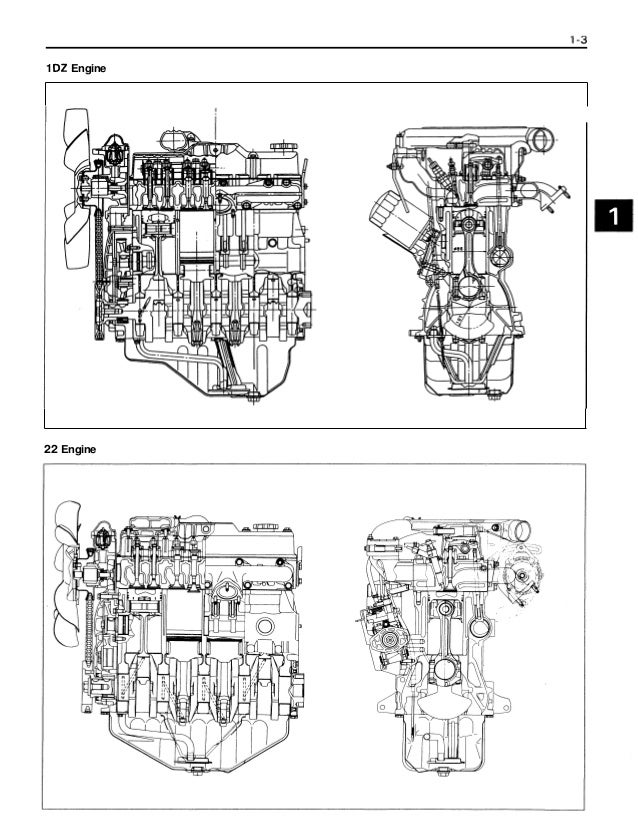 1-3

1DZ Engine

1

22 Engine