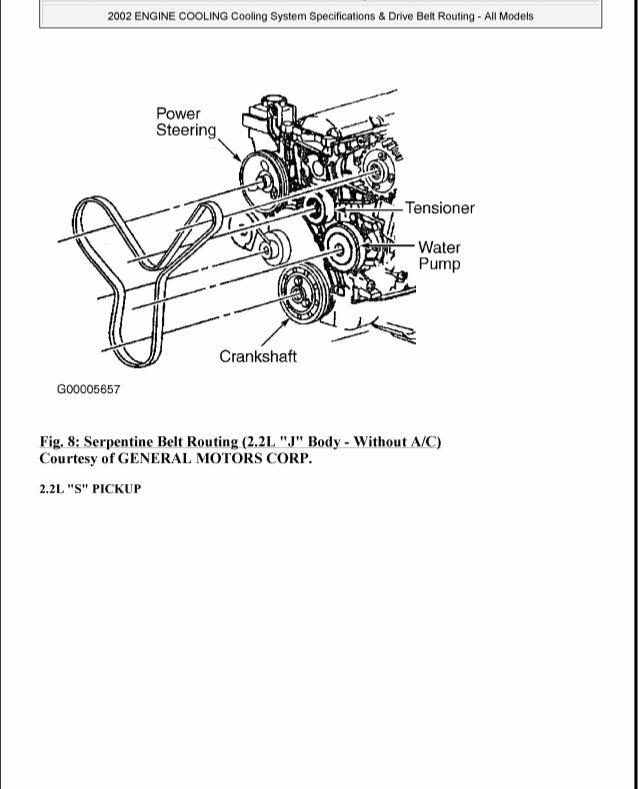 2002 ENGINE COOLING Cooling System Specifications & Drive Belt Routing - All Models

Power Steering

Tensioner

Water Pump

Crankshaft

G00005657

Fig. 8: Serpentine Belt Routing (2.2L "J" Body - Without A/C)
Courtesy of GENERAL MOTORS CORP.

2.2L "S" PICKUP