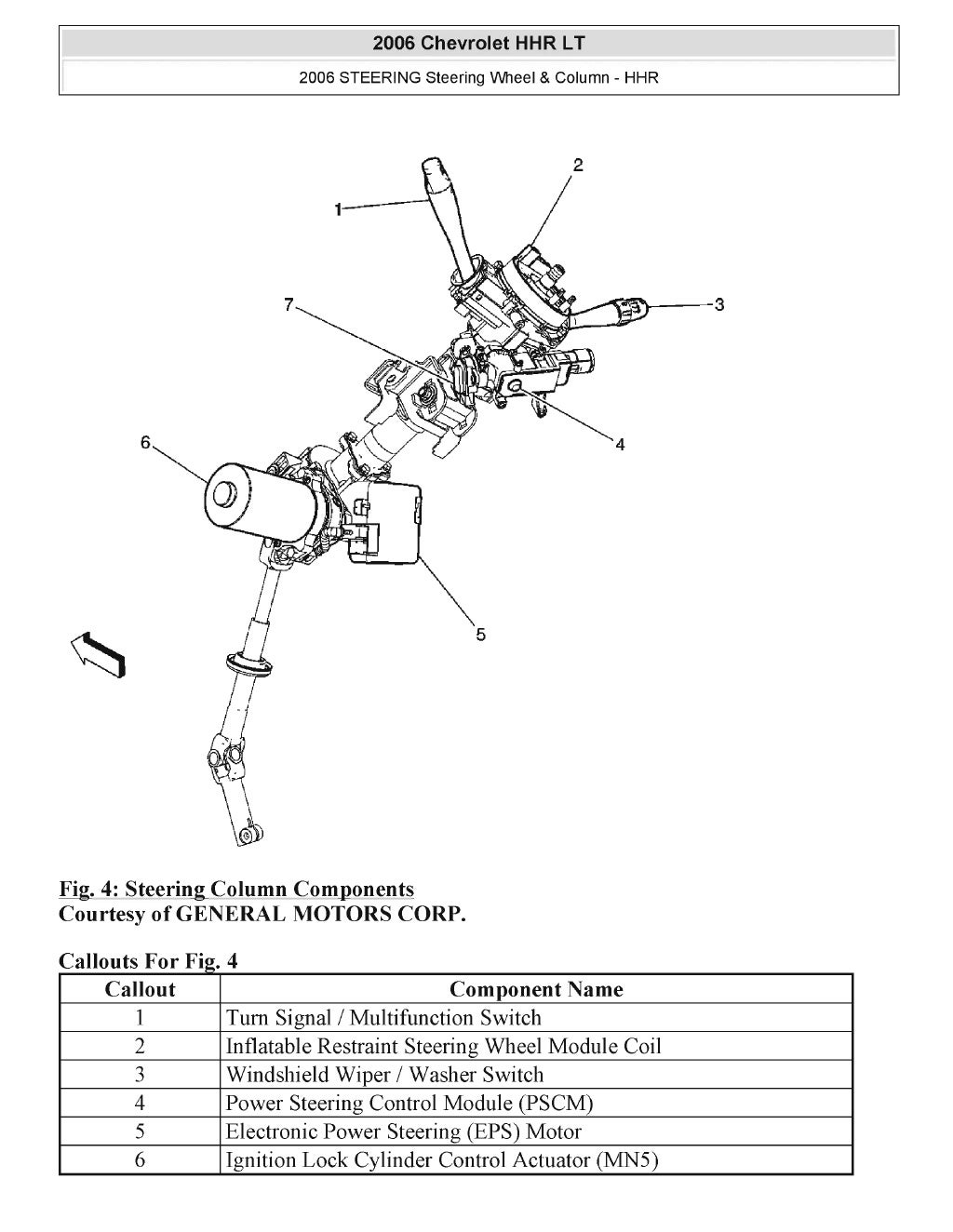 2006 Chevrolet HHR LT

2006 STEERING Steering Wheel & Column - HHR

1
2
3
7
4
6
5

Fig. 4: Steering Column Components
Courtesy of GENERAL MOTORS CORP.

Callouts For Fig. 4

| Callout | Component Name |
|---|---|
| 1 | Turn Signal / Multifunction Switch |
| 2 | Inflatable Restraint Steering Wheel Module Coil |
| 3 | Windshield Wiper / Washer Switch |
| 4 | Power Steering Control Module (PSCM) |
| 5 | Electronic Power Steering (EPS) Motor |
| 6 | Ignition Lock Cylinder Control Actuator (MN5) |