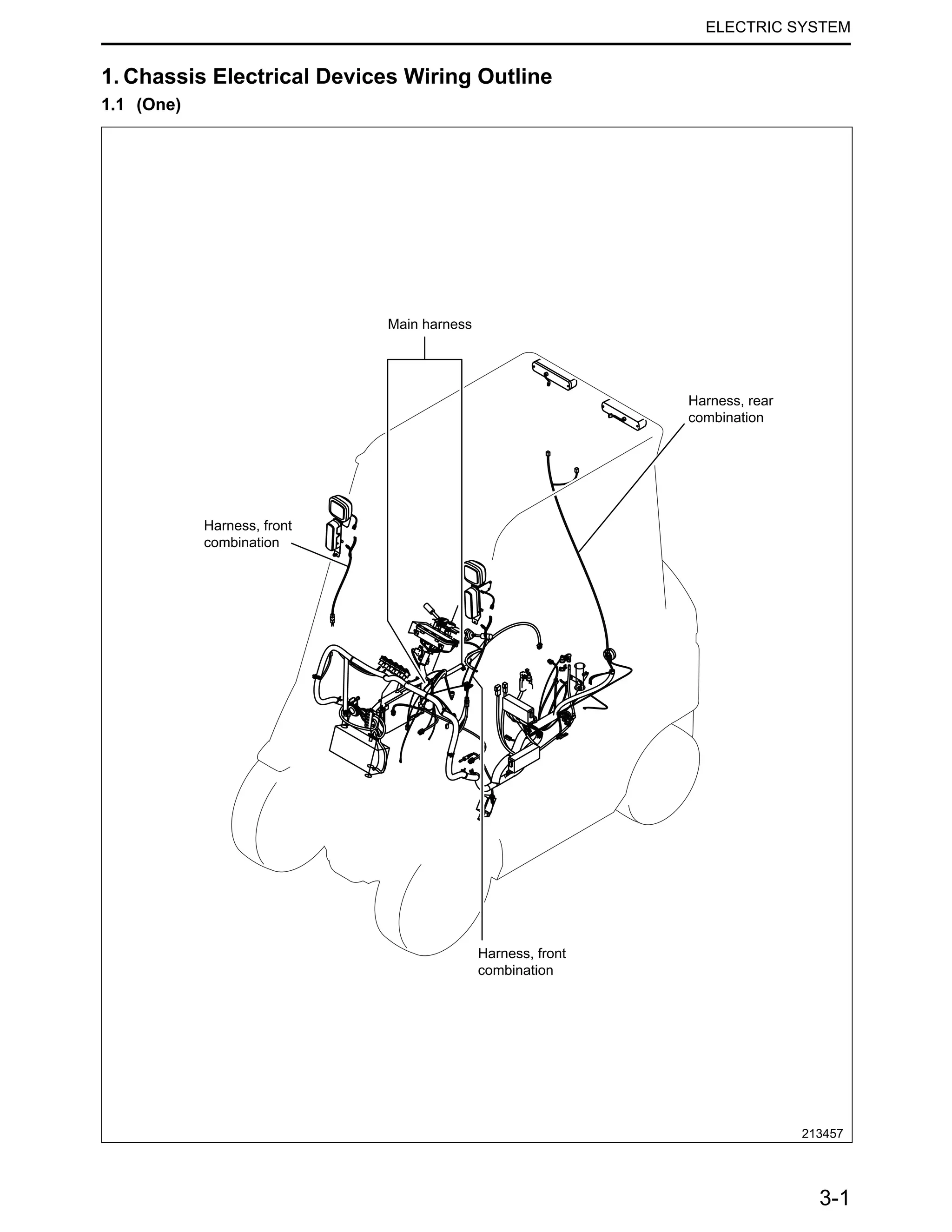 ELECTRIC SYSTEM

1. Chassis Electrical Devices Wiring Outline

1.1 (One)

Main harness

Harness, rear combination

Harness, front combination

Harness, front combination

213457

3-1