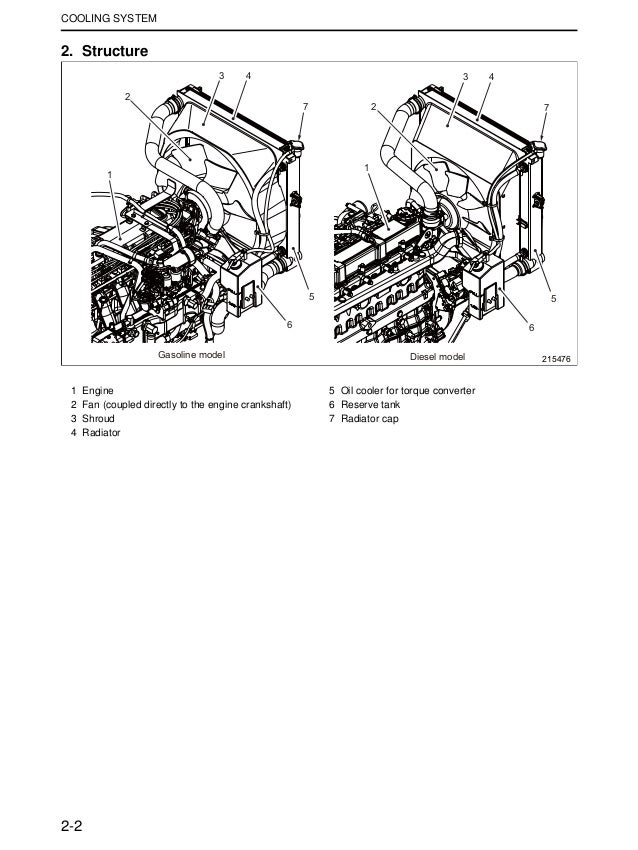 COOLING SYSTEM

2. Structure

3 4 2 7 1 5 6

Gasoline model

3 4 2 7 1 5 6

Diesel model

215476

1 Engine
2 Fan (coupled directly to the engine crankshaft)
3 Shroud
4 Radiator

5 Oil cooler for torque converter
6 Reserve tank
7 Radiator cap

2-2