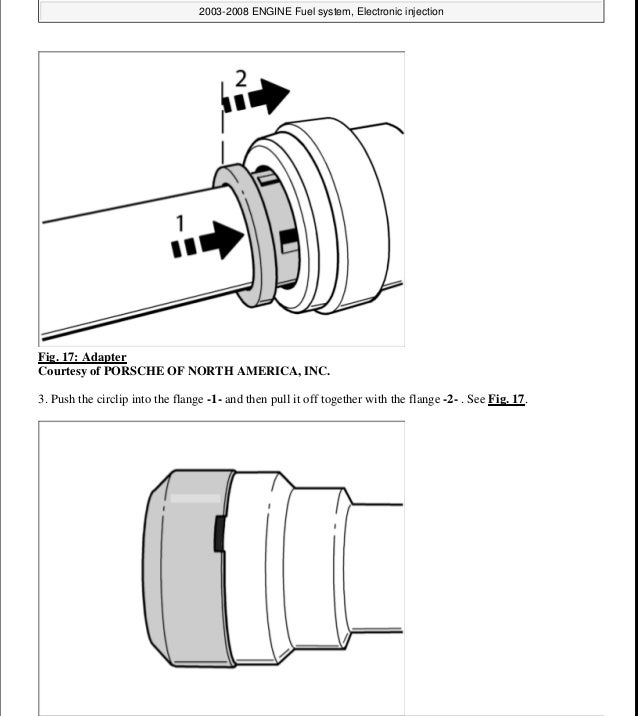 2003-2008 ENGINE Fuel system, Electronic injection

2

1

Fig. 17: Adapter
Courtesy of PORSCHE OF NORTH AMERICA, INC.

3. Push the circlip into the flange -1- and then pull it off together with the flange -2- . See Fig. 17.