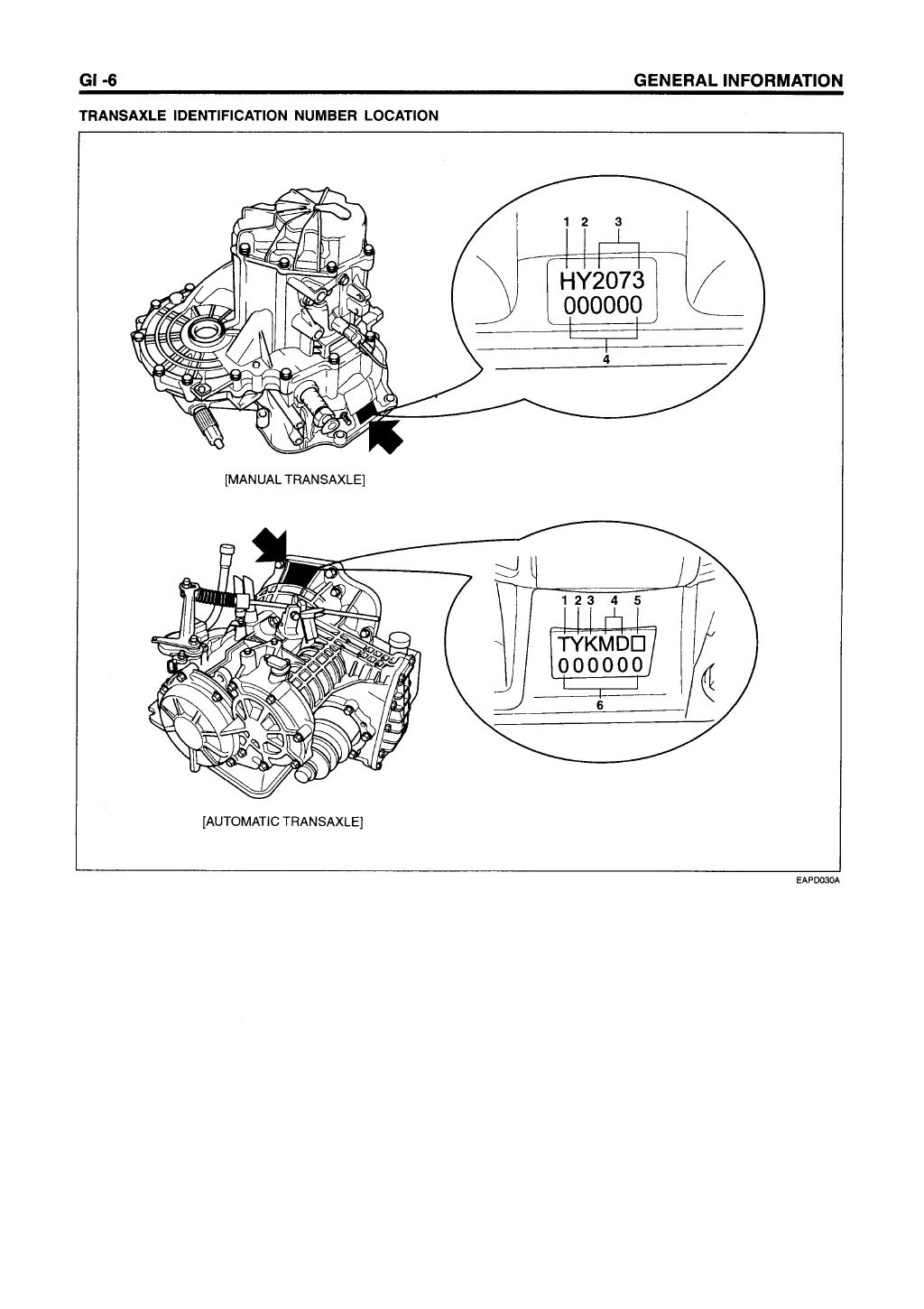 GI -6

GENERAL INFORMATION

TRANSAXLE IDENTIFICATION NUMBER LOCATION

1 2 3

HY2073
000000

4

[MANUAL TRANSAXLE]

1 2 3 4 5

TYKMD□
000000

6

[AUTOMATIC TRANSAXLE]

EAPD030A