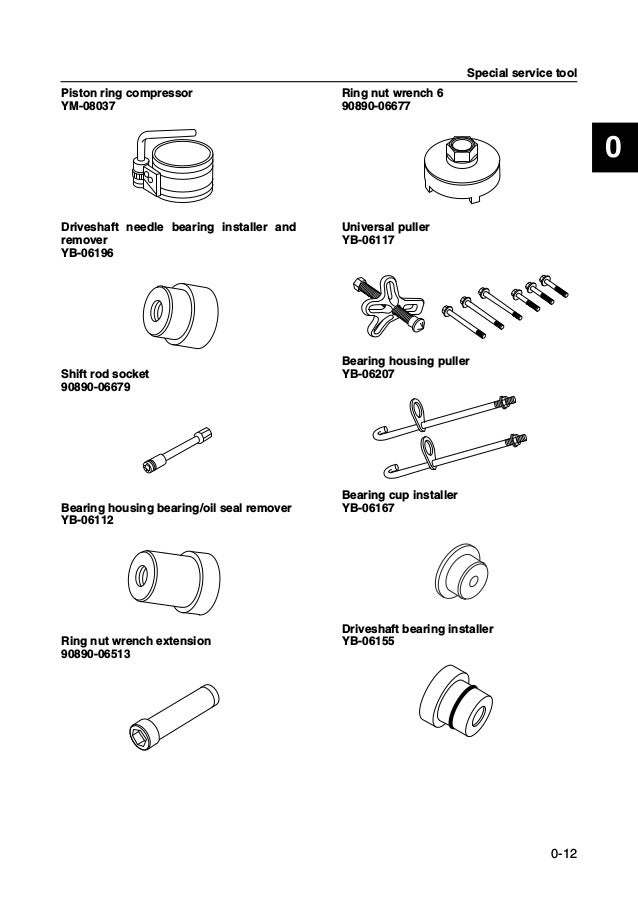 Special service tool

0

Piston ring compressor
YM-08037

Driveshaft needle bearing installer and remover
YB-06196

Shift rod socket
90890-06679

Bearing housing bearing/oil seal remover
YB-06112

Ring nut wrench extension
90890-06513

Ring nut wrench 6
90890-06677

Universal puller
YB-06117

Bearing housing puller
YB-06207

Bearing cup installer
YB-06167

Driveshaft bearing installer
YB-06155

0-12