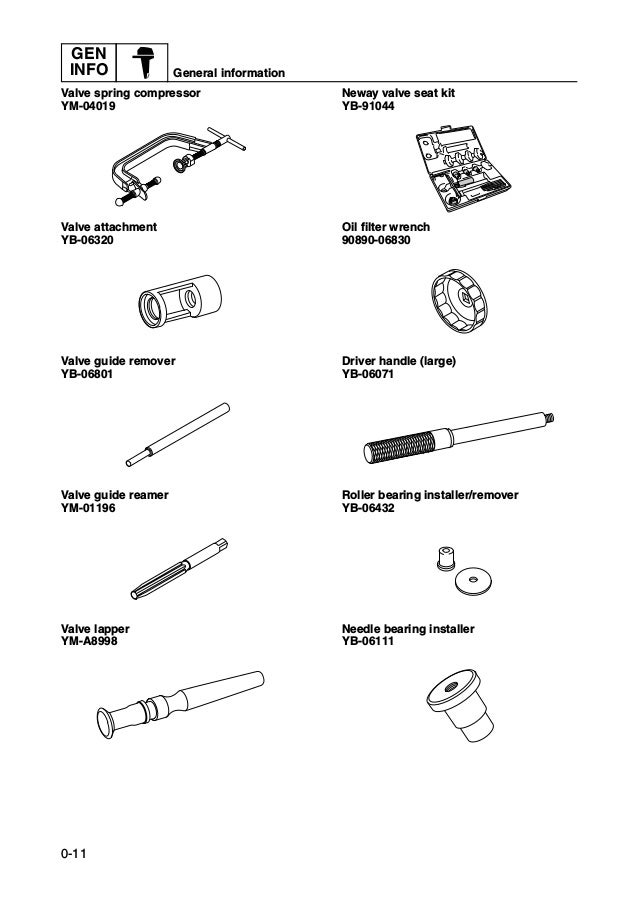 GEN INFO

General information

Valve spring compressor
YM-04019

Valve attachment
YB-06320

Valve guide remover
YB-06801

Valve guide reamer
YM-01196

Valve lapper
YM-A8998

Neway valve seat kit
YB-91044

Oil filter wrench
90890-06830

Driver handle (large)
YB-06071

Roller bearing installer/remover
YB-06432

Needle bearing installer
YB-06111

0-11