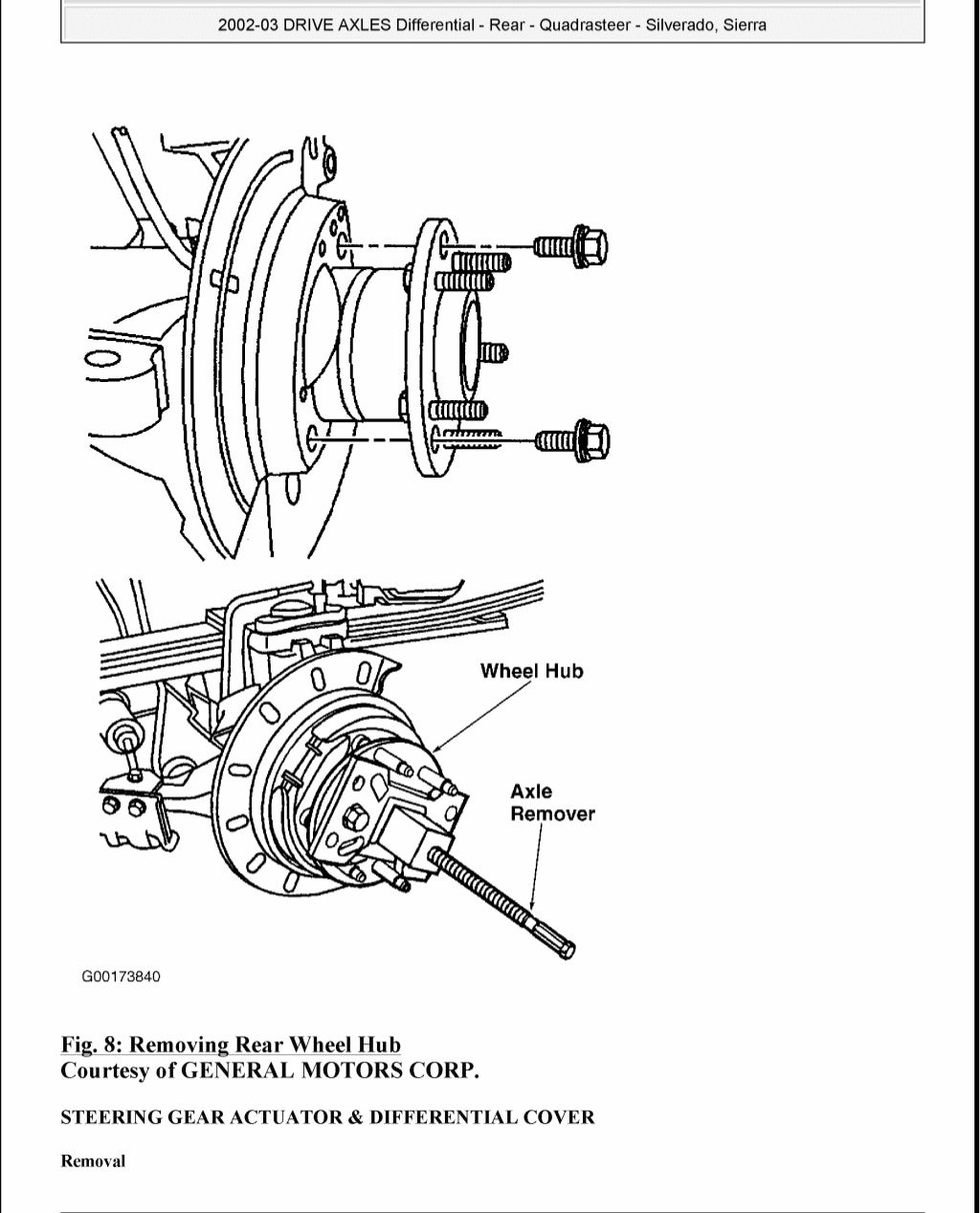 2002-03 DRIVE AXLES Differential - Rear - Quadrasteer - Silverado, Sierra

Wheel Hub

Axle Remover

G00173840

Fig. 8: Removing Rear Wheel Hub
Courtesy of GENERAL MOTORS CORP.

STEERING GEAR ACTUATOR & DIFFERENTIAL COVER

Removal