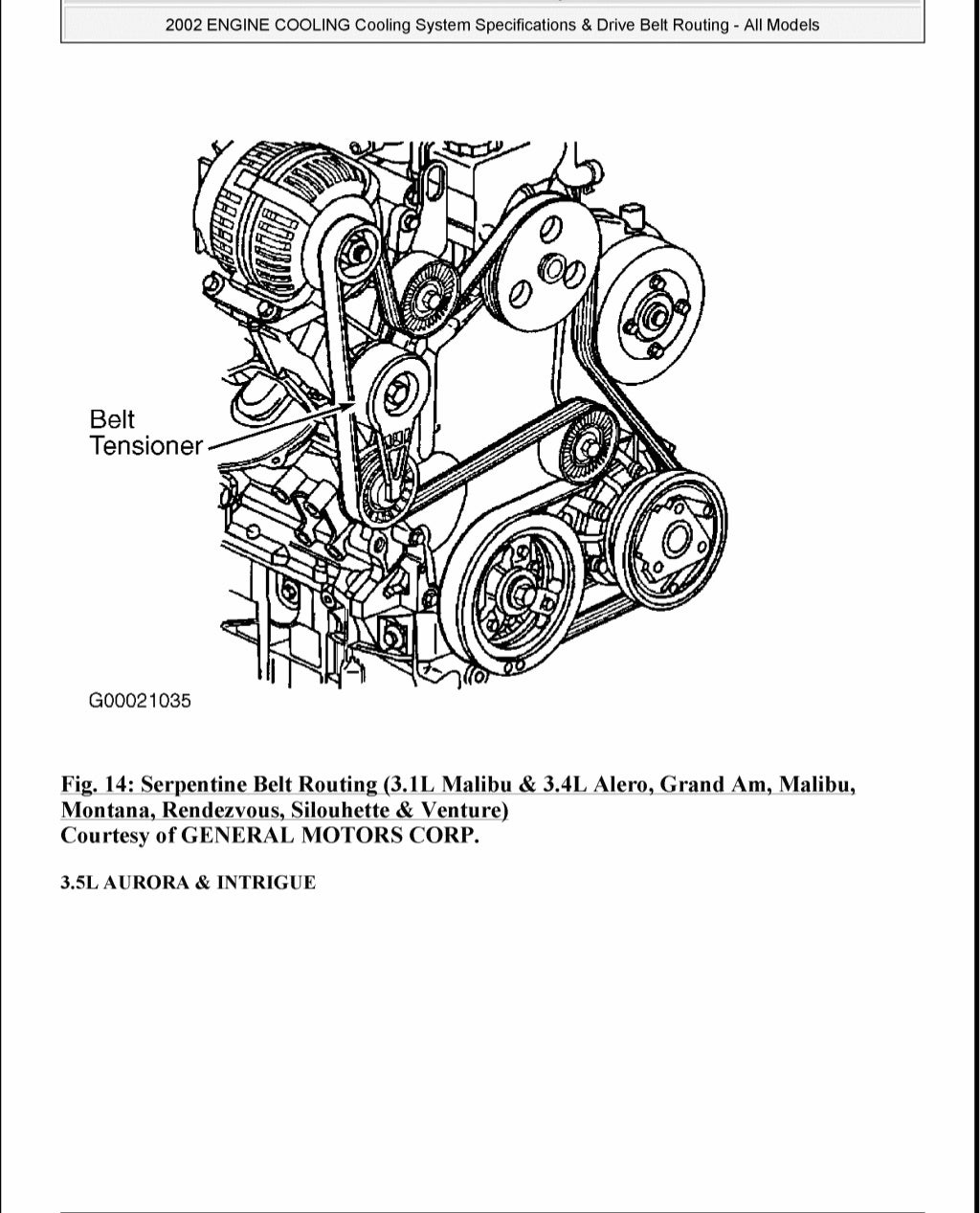 2002 ENGINE COOLING Cooling System Specifications & Drive Belt Routing - All Models

Belt Tensioner

G00021035

Fig. 14: Serpentine Belt Routing (3.1L Malibu & 3.4L Alero, Grand Am, Malibu, Montana, Rendezvous, Silouhette & Venture)
Courtesy of GENERAL MOTORS CORP.

3.5L AURORA & INTRIGUE