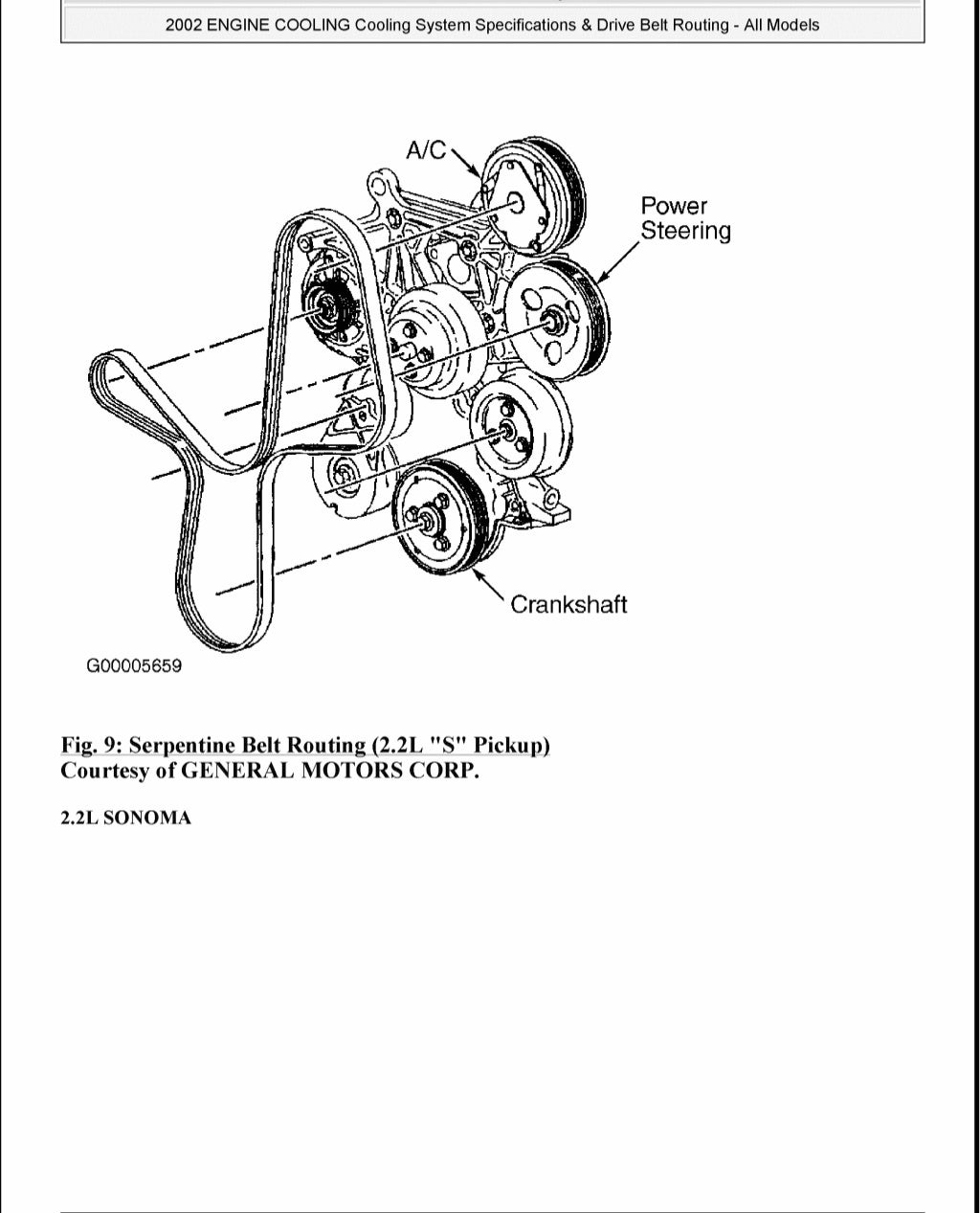 2002 ENGINE COOLING Cooling System Specifications & Drive Belt Routing - All Models

A/C

Power Steering

Crankshaft

G00005659

Fig. 9: Serpentine Belt Routing (2.2L "S" Pickup)
Courtesy of GENERAL MOTORS CORP.

2.2L SONOMA