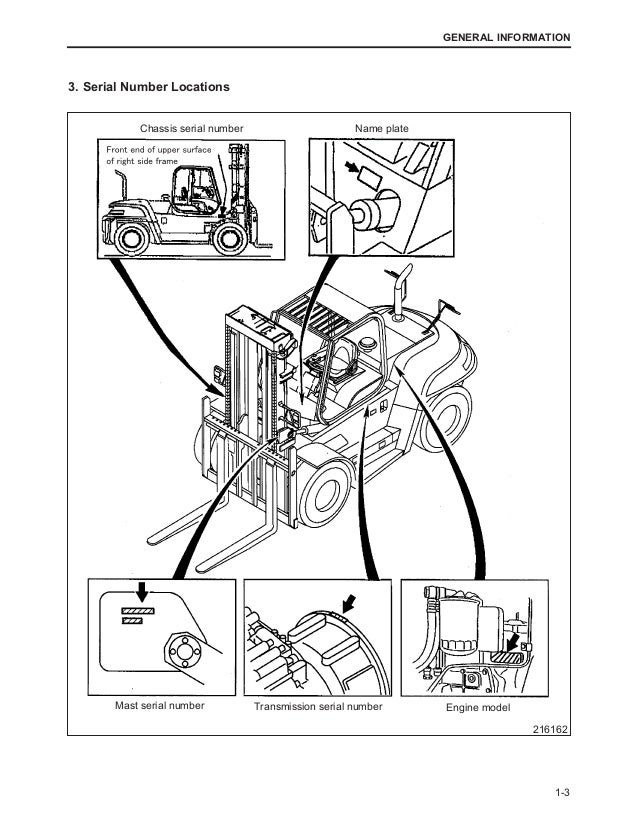 GENERAL INFORMATION

3. Serial Number Locations

Chassis serial number

Front end of upper surface of right side frame

Name plate

Mast serial number

Transmission serial number

Engine model

216162

1-3