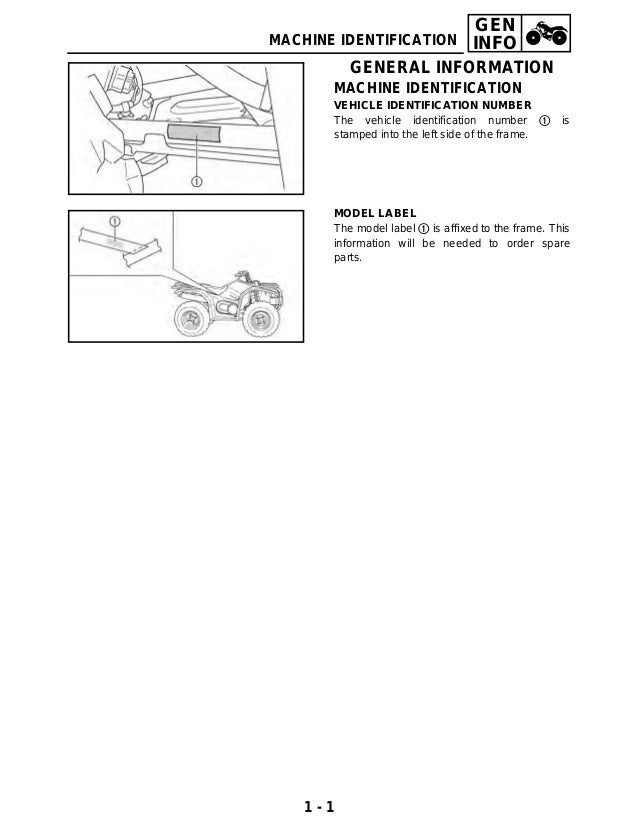 MACHINE IDENTIFICATION

GEN INFO

①

①

GENERAL INFORMATION

MACHINE IDENTIFICATION

VEHICLE IDENTIFICATION NUMBER

The vehicle identification number ① is stamped into the left side of the frame.

MODEL LABEL

The model label ① is affixed to the frame. This information will be needed to order spare parts.

1 - 1