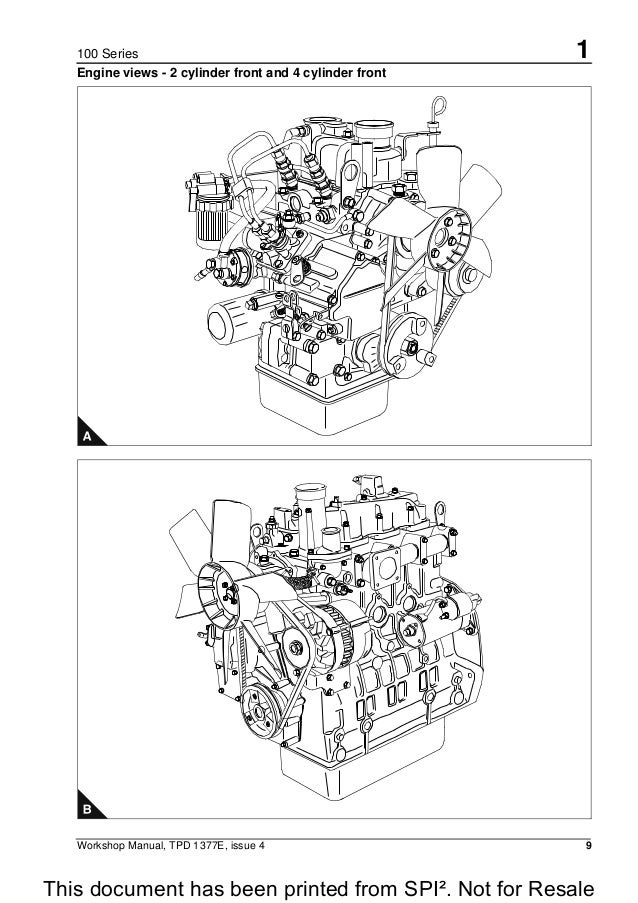 100 Series

1

Engine views - 2 cylinder front and 4 cylinder front

A

B

Workshop Manual, TPD 1377E, issue 4

9

This document has been printed from SPI². Not for Resale