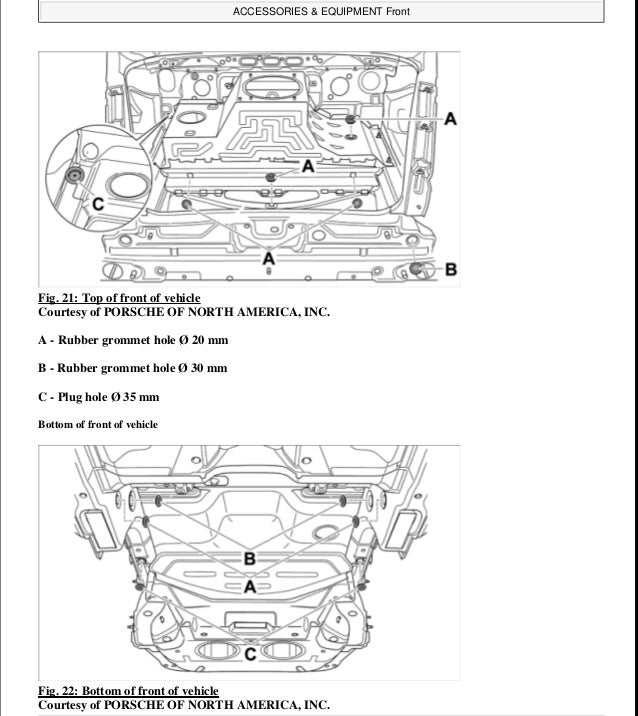 ACCESSORIES & EQUIPMENT Front

A

A

C

A

B

Fig. 21: Top of front of vehicle
Courtesy of PORSCHE OF NORTH AMERICA, INC.

A - Rubber grommet hole Ø 20 mm

B - Rubber grommet hole Ø 30 mm

C - Plug hole Ø 35 mm

Bottom of front of vehicle

B

A

C

Fig. 22: Bottom of front of vehicle
Courtesy of PORSCHE OF NORTH AMERICA, INC.