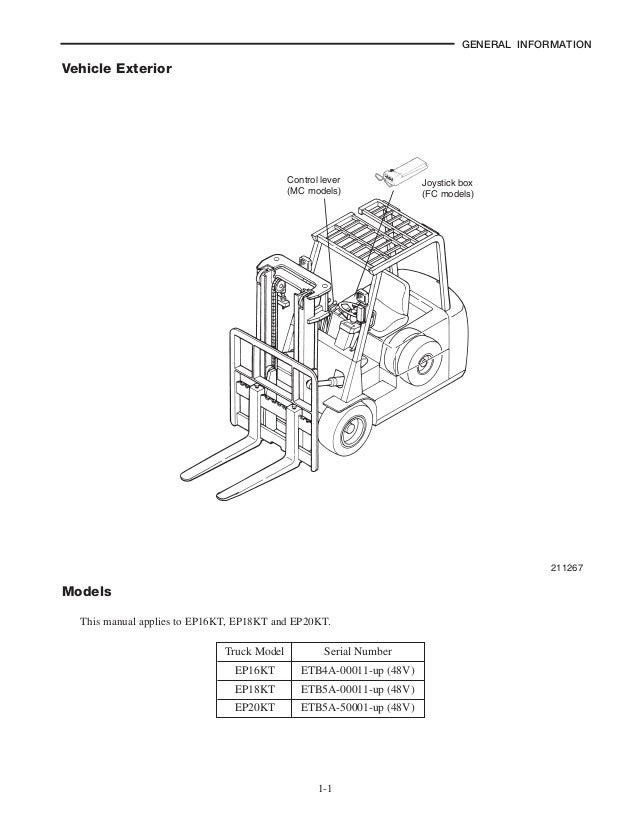 GENERAL INFORMATION

Vehicle Exterior

Control lever
(MC models)

Joystick box
(FC models)

211267

Models

This manual applies to EP16KT, EP18KT and EP20KT.

| Truck Model | Serial Number |
|---|---|
| EP16KT | ETB4A-00011-up (48V) |
| EP18KT | ETB5A-00011-up (48V) |
| EP20KT | ETB5A-50001-up (48V) |

1-1