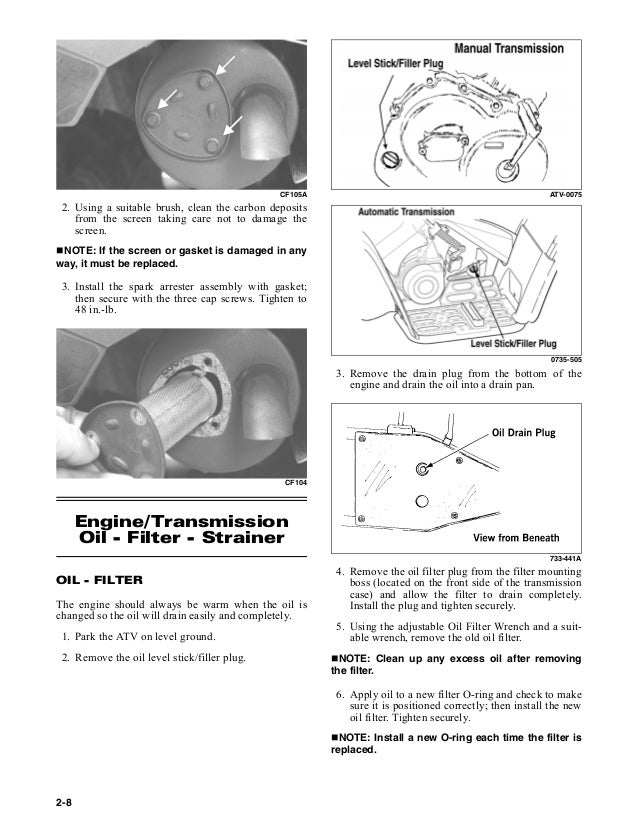 CF105A

2. Using a suitable brush, clean the carbon deposits from the screen taking care not to damage the screen.

■NOTE: If the screen or gasket is damaged in any way, it must be replaced.

3. Install the spark arrester assembly with gasket; then secure with the three cap screws. Tighten to 48 in.-lb.

CF104

Engine/Transmission Oil - Filter - Strainer

OIL - FILTER

The engine should always be warm when the oil is changed so the oil will drain easily and completely.

1. Park the ATV on level ground.

2. Remove the oil level stick/filler plug.

Manual Transmission

Level Stick/Filler Plug

ATV-0075

Automatic Transmission

Level Stick/Filler Plug

0735-505

3. Remove the drain plug from the bottom of the engine and drain the oil into a drain pan.

Oil Drain Plug

View from Beneath

733-441A

4. Remove the oil filter plug from the filter mounting boss (located on the front side of the transmission case) and allow the filter to drain completely. Install the plug and tighten securely.

5. Using the adjustable Oil Filter Wrench and a suitable wrench, remove the old oil filter.

■NOTE: Clean up any excess oil after removing the filter.

6. Apply oil to a new filter O-ring and check to make sure it is positioned correctly; then install the new oil filter. Tighten securely.

■NOTE: Install a new O-ring each time the filter is replaced.

2-8