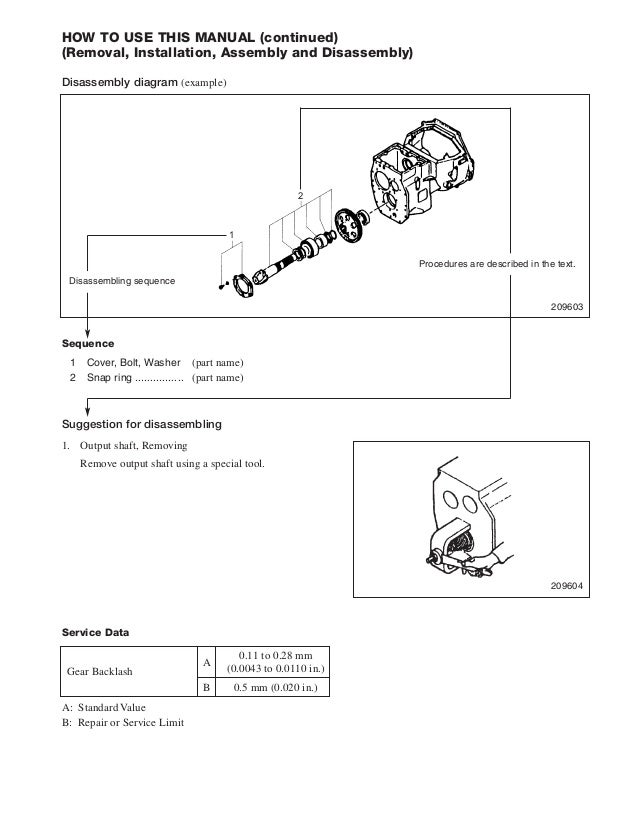 HOW TO USE THIS MANUAL (continued)
(Removal, Installation, Assembly and Disassembly)

Disassembly diagram (example)

2

1

Procedures are described in the text.

Disassembling sequence

209603

Sequence

1 Cover, Bolt, Washer (part name)
2 Snap ring ................ (part name)

Suggestion for disassembling

1. Output shaft, Removing
Remove output shaft using a special tool.

209604

Service Data

| Gear Backlash | A | 0.11 to 0.28 mm (0.0043 to 0.0110 in.) |
|---|---|---|
| | B | 0.5 mm (0.020 in.) |

A: Standard Value
B: Repair or Service Limit