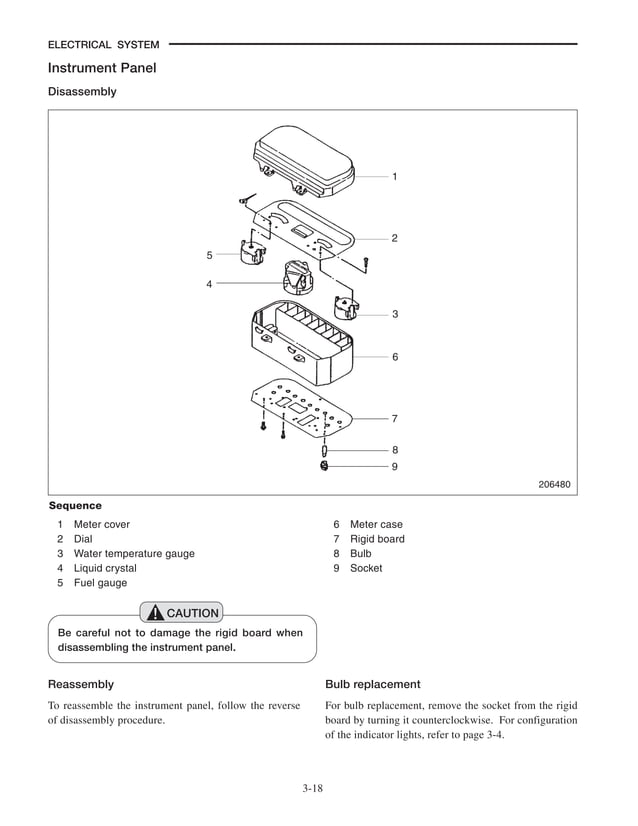 ELECTRICAL SYSTEM

Instrument Panel

Disassembly

1
2
5
4
3
6
7
8
9

206480

Sequence

1 Meter cover
2 Dial
3 Water temperature gauge
4 Liquid crystal
5 Fuel gauge

6 Meter case
7 Rigid board
8 Bulb
9 Socket

CAUTION

Be careful not to damage the rigid board when disassembling the instrument panel.

Reassembly

To reassemble the instrument panel, follow the reverse of disassembly procedure.

Bulb replacement

For bulb replacement, remove the socket from the rigid board by turning it counterclockwise. For configuration of the indicator lights, refer to page 3-4.

3-18