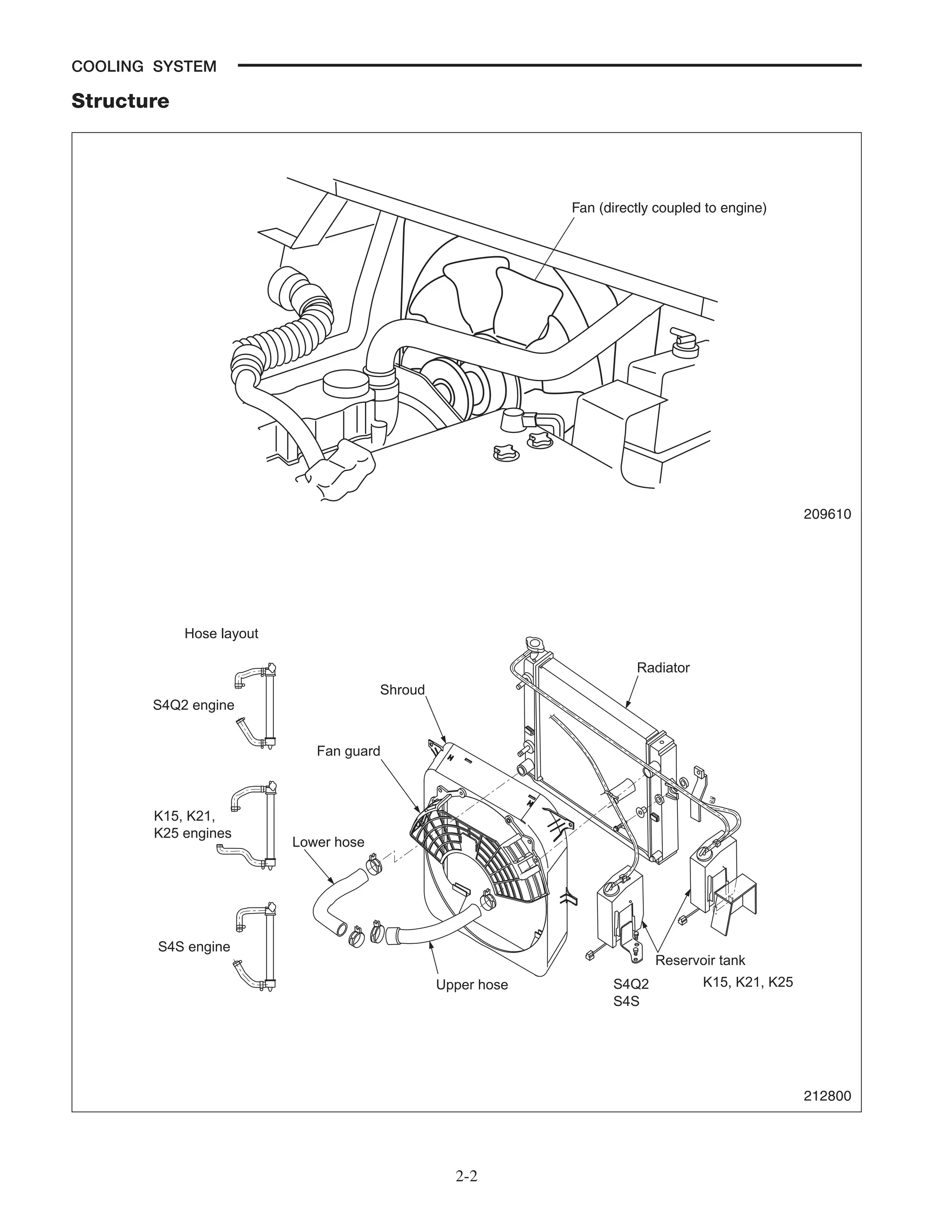 COOLING SYSTEM

Structure

Fan (directly coupled to engine)

209610

Hose layout

S4Q2 engine

K15, K21, K25 engines

S4S engine

Shroud

Fan guard

Lower hose

Upper hose

Radiator

Reservoir tank

S4Q2
S4S

K15, K21, K25

212800

2-2