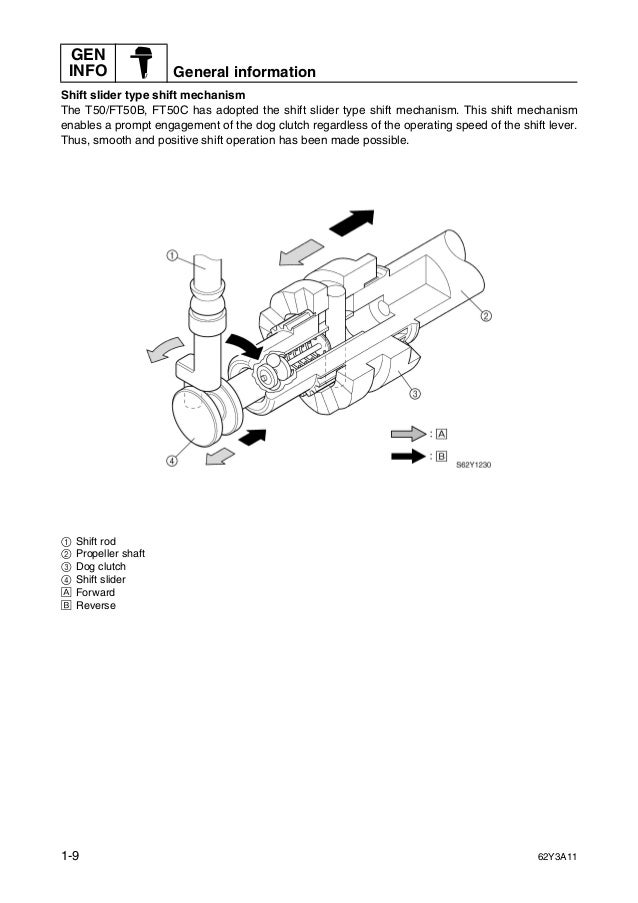 GEN INFO

General information

Shift slider type shift mechanism
The T50/FT50B, FT50C has adopted the shift slider type shift mechanism. This shift mechanism enables a prompt engagement of the dog clutch regardless of the operating speed of the shift lever. Thus, smooth and positive shift operation has been made possible.

①
②
③
④
: A
: B
S62Y1230

① Shift rod
② Propeller shaft
③ Dog clutch
④ Shift slider
A Forward
B Reverse

1-9

62Y3A11