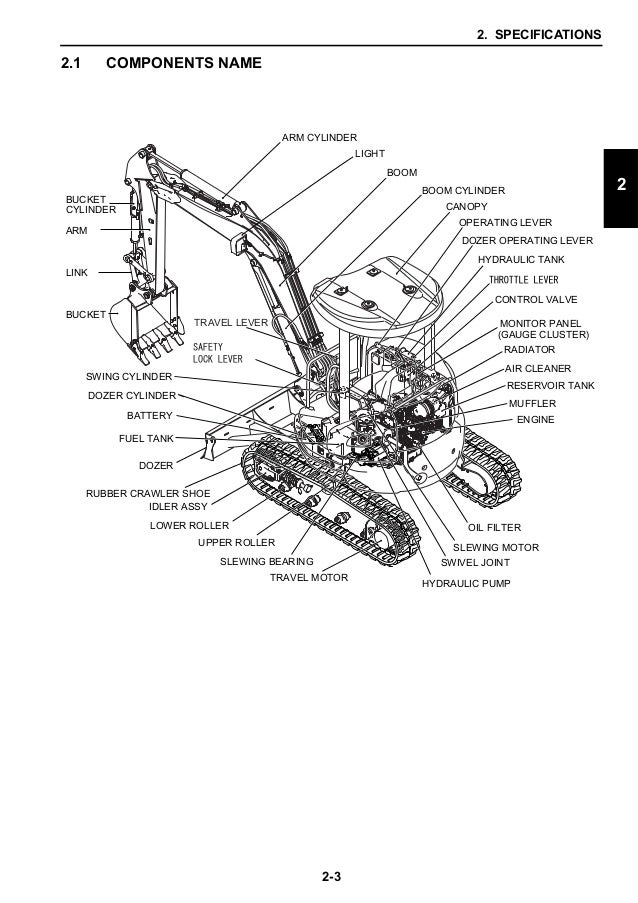 2. SPECIFICATIONS

2.1 COMPONENTS NAME

2

ARM CYLINDER
LIGHT
BOOM
BOOM CYLINDER
CANOPY
OPERATING LEVER
DOZER OPERATING LEVER
HYDRAULIC TANK
THROTTLE LEVER
CONTROL VALVE
MONITOR PANEL (GAUGE CLUSTER)
RADIATOR
AIR CLEANER
RESERVOIR TANK
MUFFLER
ENGINE

BUCKET CYLINDER
ARM
LINK
BUCKET
TRAVEL LEVER
SAFETY LOCK LEVER
SWING CYLINDER
DOZER CYLINDER
BATTERY
FUEL TANK
DOZER
RUBBER CRAWLER SHOE
IDLER ASSY
LOWER ROLLER
UPPER ROLLER
SLEWING BEARING
TRAVEL MOTOR

OIL FILTER
SLEWING MOTOR
SWIVEL JOINT
HYDRAULIC PUMP

2-3