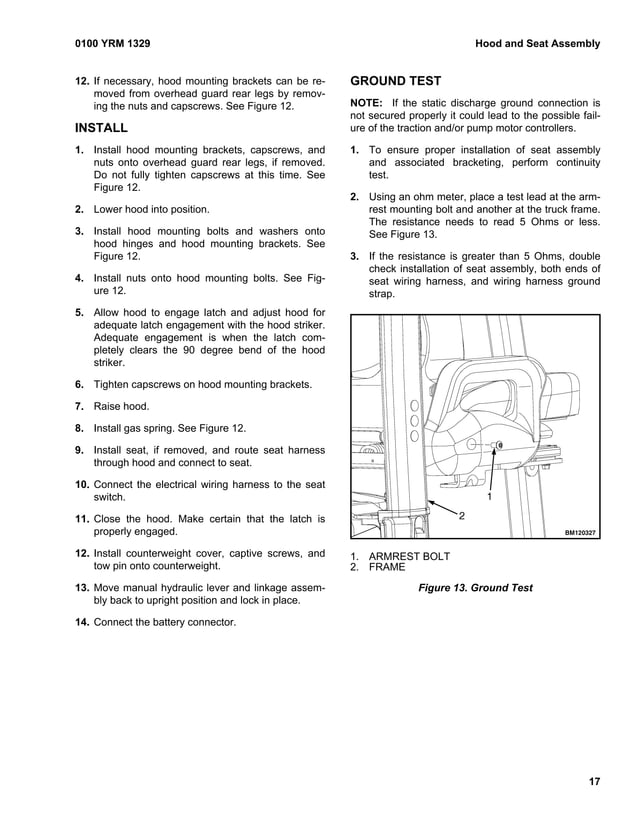 0100 YRM 1329

Hood and Seat Assembly

12. If necessary, hood mounting brackets can be removed from overhead guard rear legs by removing the nuts and capscrews. See Figure 12.

INSTALL

1. Install hood mounting brackets, capscrews, and nuts onto overhead guard rear legs, if removed. Do not fully tighten capscrews at this time. See Figure 12.

2. Lower hood into position.

3. Install hood mounting bolts and washers onto hood hinges and hood mounting brackets. See Figure 12.

4. Install nuts onto hood mounting bolts. See Figure 12.

5. Allow hood to engage latch and adjust hood for adequate latch engagement with the hood striker. Adequate engagement is when the latch completely clears the 90 degree bend of the hood striker.

6. Tighten capscrews on hood mounting brackets.

7. Raise hood.

8. Install gas spring. See Figure 12.

9. Install seat, if removed, and route seat harness through hood and connect to seat.

10. Connect the electrical wiring harness to the seat switch.

11. Close the hood. Make certain that the latch is properly engaged.

12. Install counterweight cover, captive screws, and tow pin onto counterweight.

13. Move manual hydraulic lever and linkage assembly back to upright position and lock in place.

14. Connect the battery connector.

GROUND TEST

NOTE: If the static discharge ground connection is not secured properly it could lead to the possible failure of the traction and/or pump motor controllers.

1. To ensure proper installation of seat assembly and associated bracketing, perform continuity test.

2. Using an ohm meter, place a test lead at the armrest mounting bolt and another at the truck frame. The resistance needs to read 5 Ohms or less. See Figure 13.

3. If the resistance is greater than 5 Ohms, double check installation of seat assembly, both ends of seat wiring harness, and wiring harness ground strap.

1

2

BM120327

1. ARMREST BOLT
2. FRAME

Figure 13. Ground Test

17