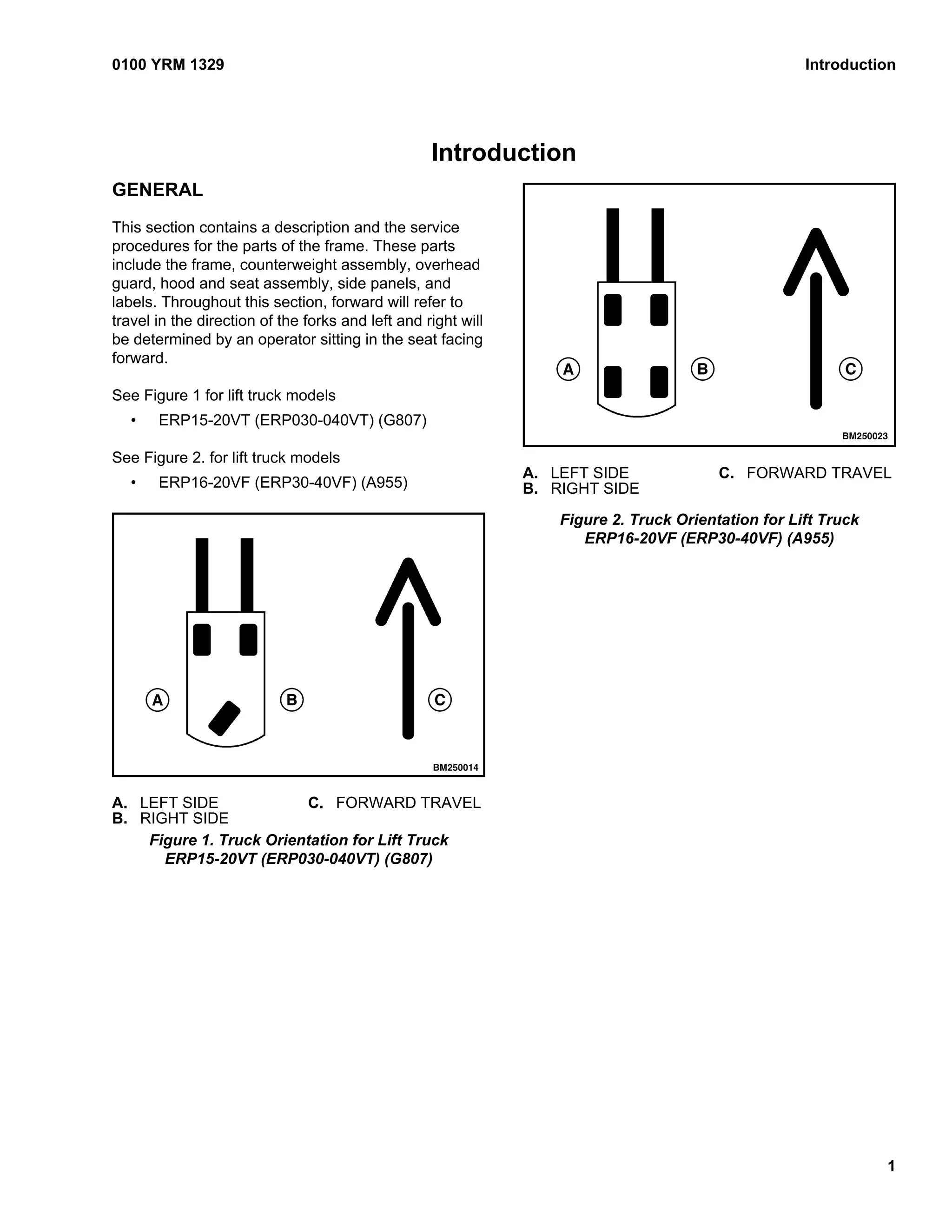 0100 YRM 1329 Introduction

Introduction

GENERAL

This section contains a description and the service procedures for the parts of the frame. These parts include the frame, counterweight assembly, overhead guard, hood and seat assembly, side panels, and labels. Throughout this section, forward will refer to travel in the direction of the forks and left and right will be determined by an operator sitting in the seat facing forward.

See Figure 1 for lift truck models

• ERP15-20VT (ERP030-040VT) (G807)

See Figure 2. for lift truck models

• ERP16-20VF (ERP30-40VF) (A955)

A B C

BM250014

A. LEFT SIDE
B. RIGHT SIDE
C. FORWARD TRAVEL

Figure 1. Truck Orientation for Lift Truck ERP15-20VT (ERP030-040VT) (G807)

A B C

BM250023

A. LEFT SIDE
B. RIGHT SIDE
C. FORWARD TRAVEL

Figure 2. Truck Orientation for Lift Truck ERP16-20VF (ERP30-40VF) (A955)

1