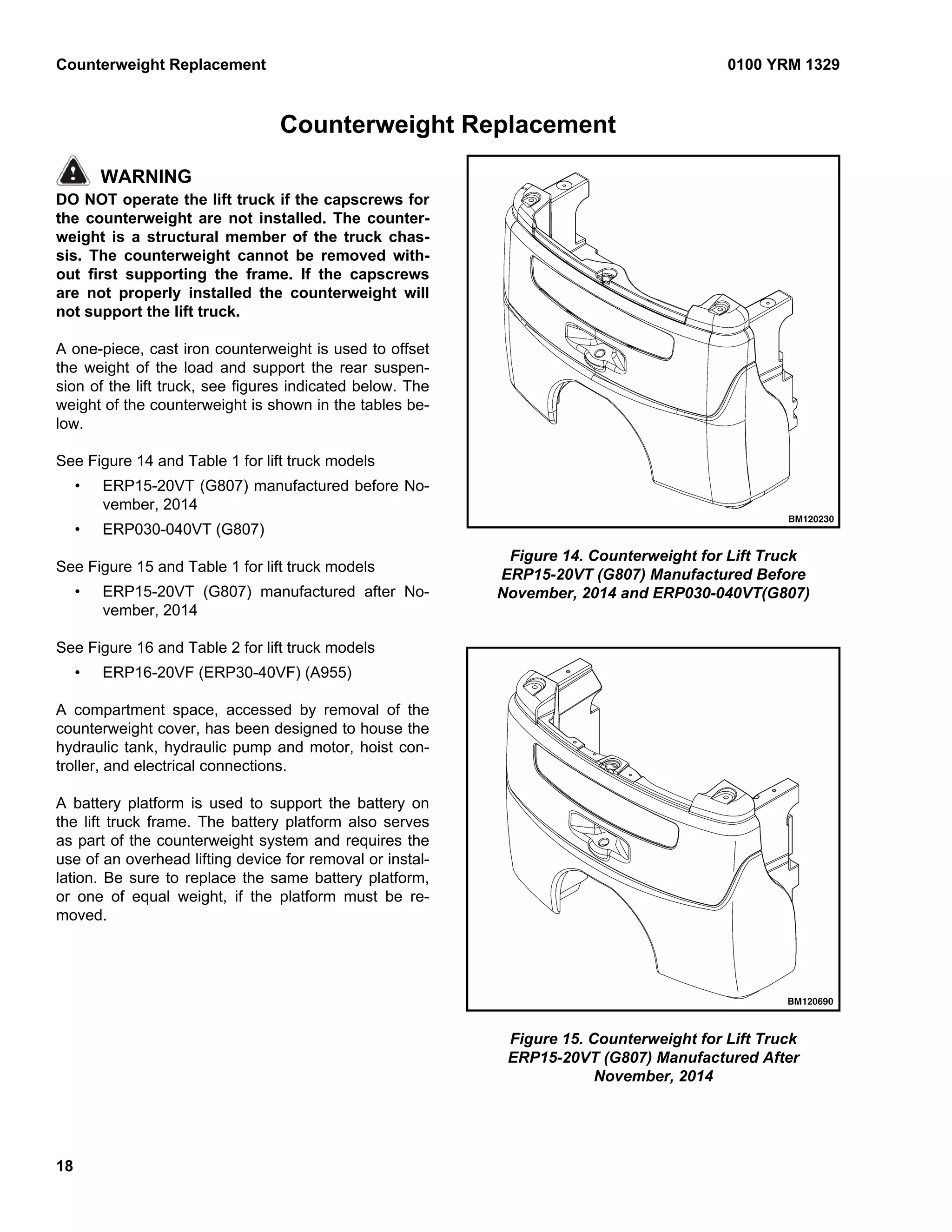 Counterweight Replacement

0100 YRM 1329

Counterweight Replacement

WARNING

DO NOT operate the lift truck if the capscrews for the counterweight are not installed. The counterweight is a structural member of the truck chassis. The counterweight cannot be removed without first supporting the frame. If the capscrews are not properly installed the counterweight will not support the lift truck.

A one-piece, cast iron counterweight is used to offset the weight of the load and support the rear suspension of the lift truck, see figures indicated below. The weight of the counterweight is shown in the tables below.

See Figure 14 and Table 1 for lift truck models

• ERP15-20VT (G807) manufactured before November, 2014

• ERP030-040VT (G807)

See Figure 15 and Table 1 for lift truck models

• ERP15-20VT (G807) manufactured after November, 2014

See Figure 16 and Table 2 for lift truck models

• ERP16-20VF (ERP30-40VF) (A955)

A compartment space, accessed by removal of the counterweight cover, has been designed to house the hydraulic tank, hydraulic pump and motor, hoist controller, and electrical connections.

A battery platform is used to support the battery on the lift truck frame. The battery platform also serves as part of the counterweight system and requires the use of an overhead lifting device for removal or installation. Be sure to replace the same battery platform, or one of equal weight, if the platform must be removed.

BM120230

Figure 14. Counterweight for Lift Truck ERP15-20VT (G807) Manufactured Before November, 2014 and ERP030-040VT(G807)

BM120690

Figure 15. Counterweight for Lift Truck ERP15-20VT (G807) Manufactured After November, 2014

18