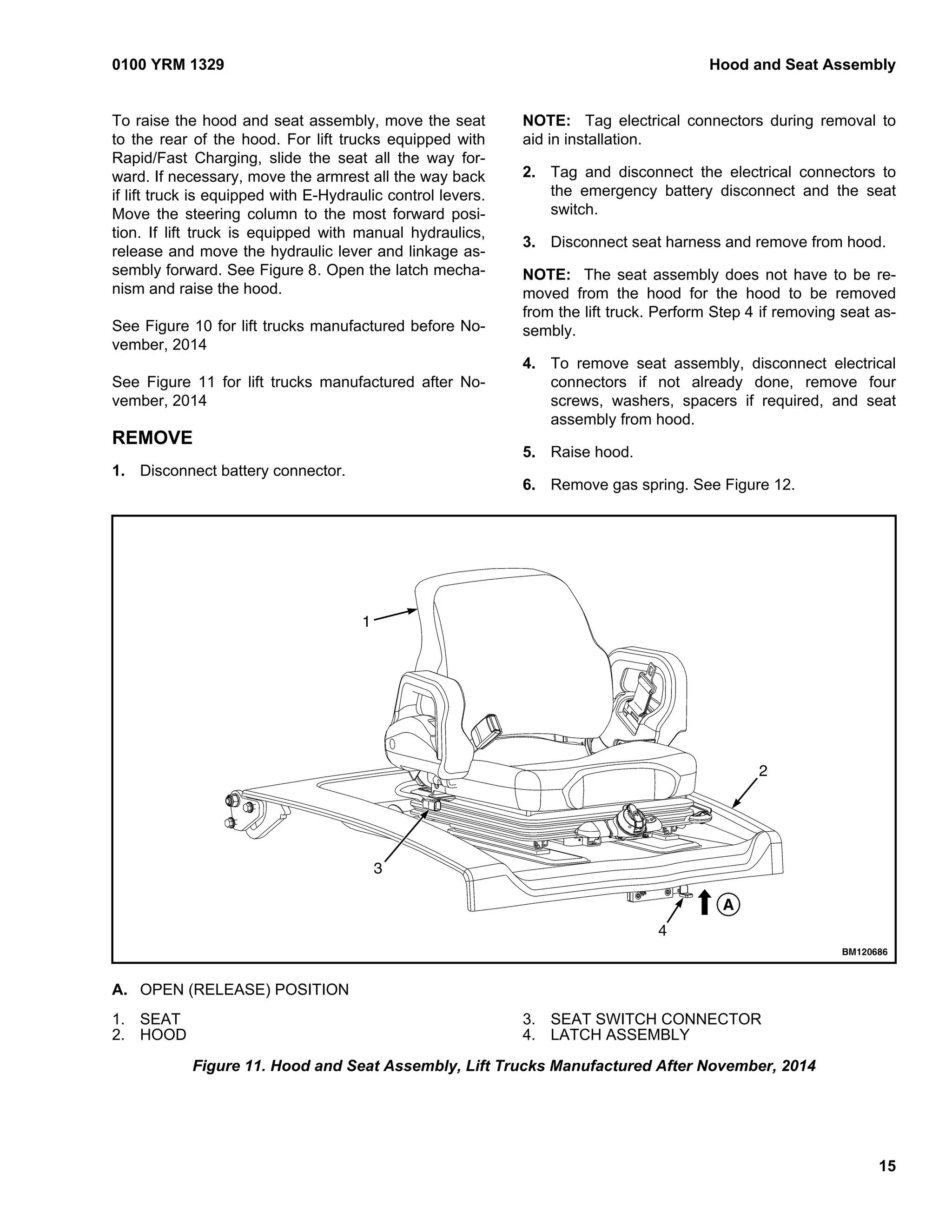 0100 YRM 1329

Hood and Seat Assembly

To raise the hood and seat assembly, move the seat to the rear of the hood. For lift trucks equipped with Rapid/Fast Charging, slide the seat all the way forward. If necessary, move the armrest all the way back if lift truck is equipped with E-Hydraulic control levers. Move the steering column to the most forward position. If lift truck is equipped with manual hydraulics, release and move the hydraulic lever and linkage assembly forward. See Figure 8. Open the latch mechanism and raise the hood.

See Figure 10 for lift trucks manufactured before November, 2014

See Figure 11 for lift trucks manufactured after November, 2014

REMOVE

1. Disconnect battery connector.

NOTE: Tag electrical connectors during removal to aid in installation.

2. Tag and disconnect the electrical connectors to the emergency battery disconnect and the seat switch.

3. Disconnect seat harness and remove from hood.

NOTE: The seat assembly does not have to be removed from the hood for the hood to be removed from the lift truck. Perform Step 4 if removing seat assembly.

4. To remove seat assembly, disconnect electrical connectors if not already done, remove four screws, washers, spacers if required, and seat assembly from hood.

5. Raise hood.

6. Remove gas spring. See Figure 12.

1
2
3
4
A
BM120686

A. OPEN (RELEASE) POSITION

1. SEAT
2. HOOD
3. SEAT SWITCH CONNECTOR
4. LATCH ASSEMBLY

Figure 11. Hood and Seat Assembly, Lift Trucks Manufactured After November, 2014

15