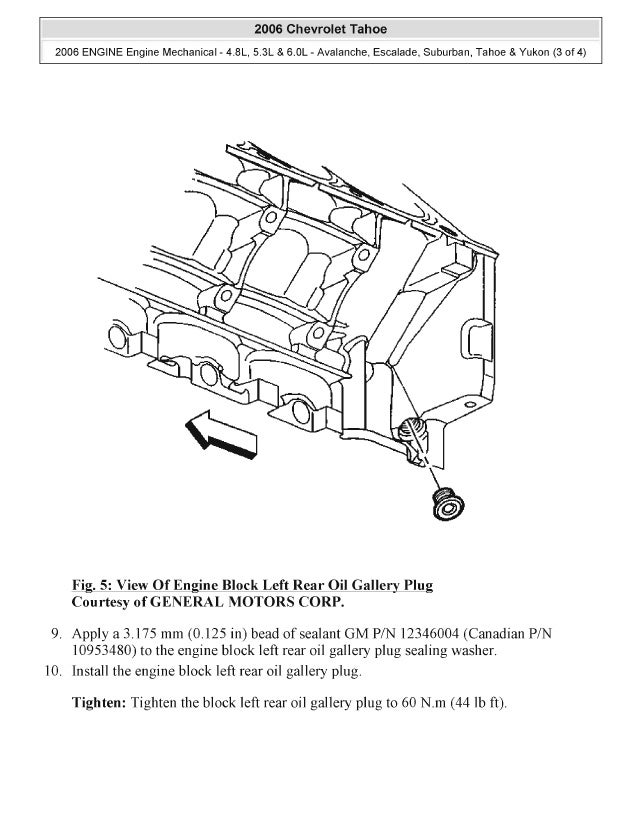 2006 Chevrolet Tahoe

2006 ENGINE Engine Mechanical - 4.8L, 5.3L & 6.0L - Avalanche, Escalade, Suburban, Tahoe & Yukon (3 of 4)

Fig. 5: View Of Engine Block Left Rear Oil Gallery Plug
Courtesy of GENERAL MOTORS CORP.

9. Apply a 3.175 mm (0.125 in) bead of sealant GM P/N 12346004 (Canadian P/N 10953480) to the engine block left rear oil gallery plug sealing washer.
10. Install the engine block left rear oil gallery plug.

Tighten: Tighten the block left rear oil gallery plug to 60 N.m (44 lb ft).