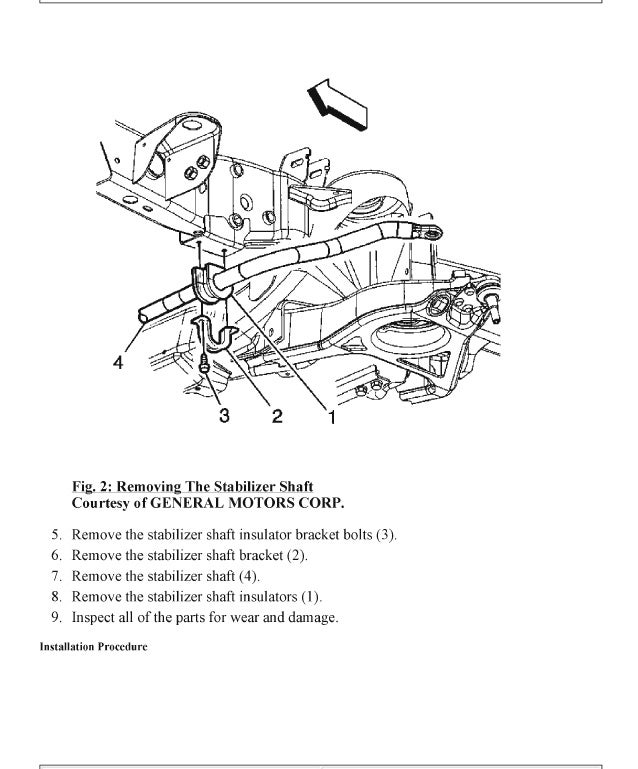 4

3 2 1

Fig. 2: Removing The Stabilizer Shaft
Courtesy of GENERAL MOTORS CORP.

5. Remove the stabilizer shaft insulator bracket bolts (3).
6. Remove the stabilizer shaft bracket (2).
7. Remove the stabilizer shaft (4).
8. Remove the stabilizer shaft insulators (1).
9. Inspect all of the parts for wear and damage.

Installation Procedure