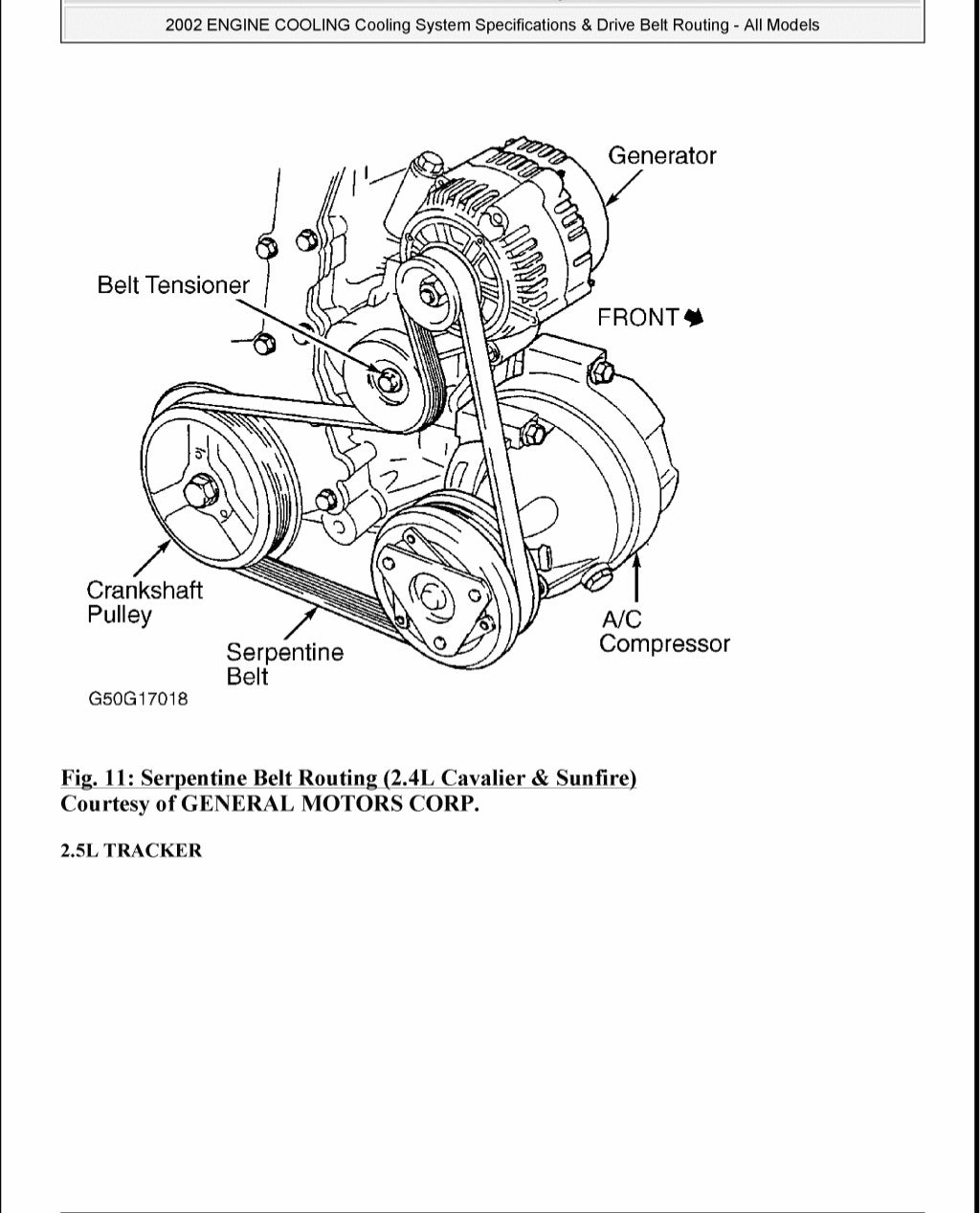 2002 ENGINE COOLING Cooling System Specifications & Drive Belt Routing - All Models

Generator

Belt Tensioner

FRONT

Crankshaft Pulley

Serpentine Belt

A/C Compressor

G50G17018

Fig. 11: Serpentine Belt Routing (2.4L Cavalier & Sunfire)
Courtesy of GENERAL MOTORS CORP.

2.5L TRACKER