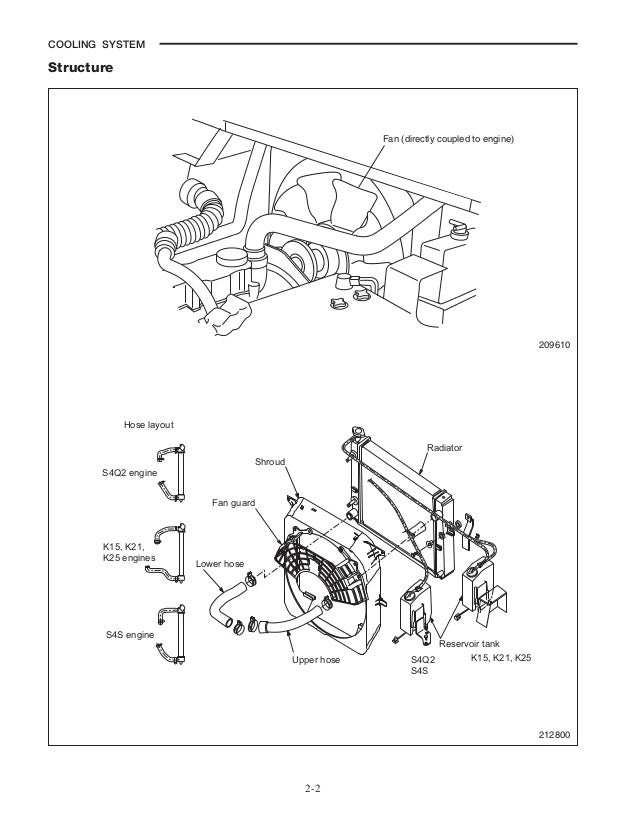 COOLING SYSTEM

Structure

Fan (directly coupled to engine)

209610

Hose layout

S4Q2 engine

K15, K21, K25 engines

S4S engine

Shroud

Fan guard

Lower hose

Upper hose

Radiator

Reservoir tank

S4Q2
S4S

K15, K21, K25

212800

2-2