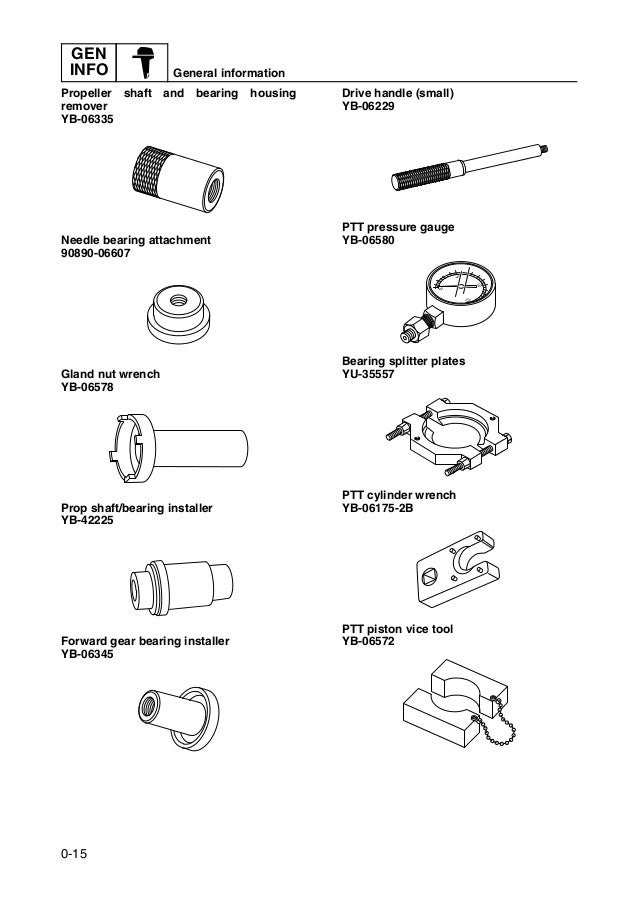 GEN INFO

General information

Propeller shaft and bearing housing remover
YB-06335

Needle bearing attachment
90890-06607

Gland nut wrench
YB-06578

Prop shaft/bearing installer
YB-42225

Forward gear bearing installer
YB-06345

Drive handle (small)
YB-06229

PTT pressure gauge
YB-06580

Bearing splitter plates
YU-35557

PTT cylinder wrench
YB-06175-2B

PTT piston vice tool
YB-06572

0-15